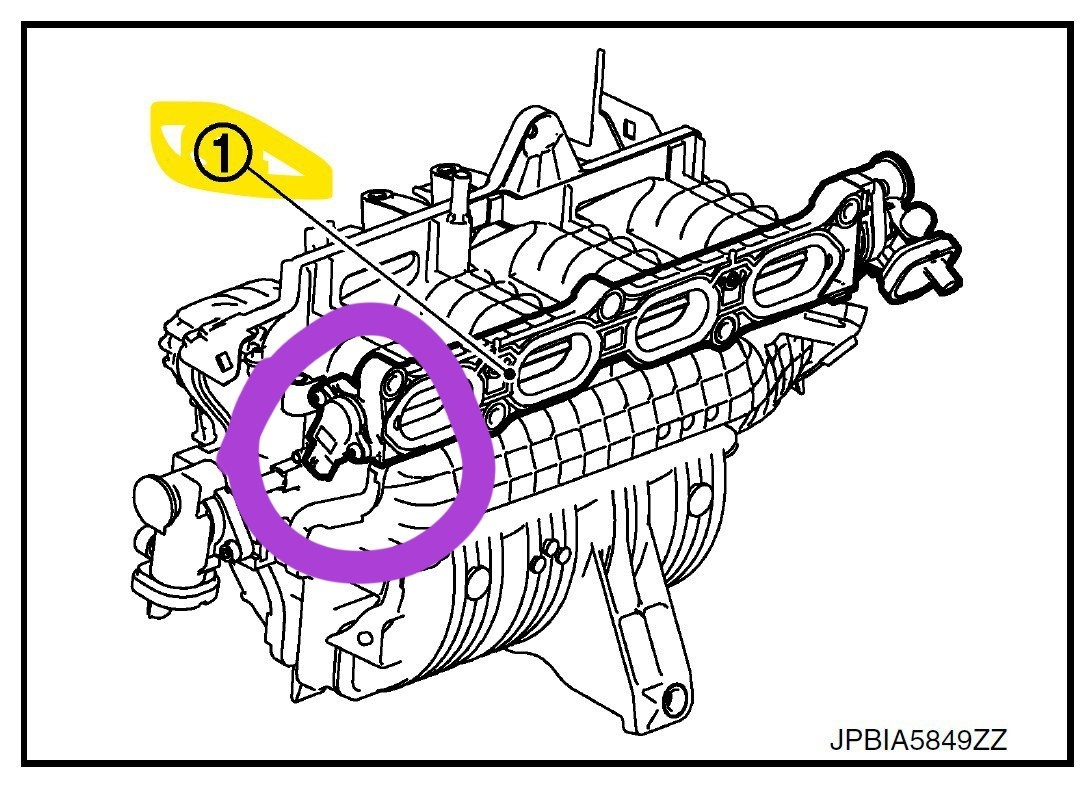 1

JPBIA5849ZZ