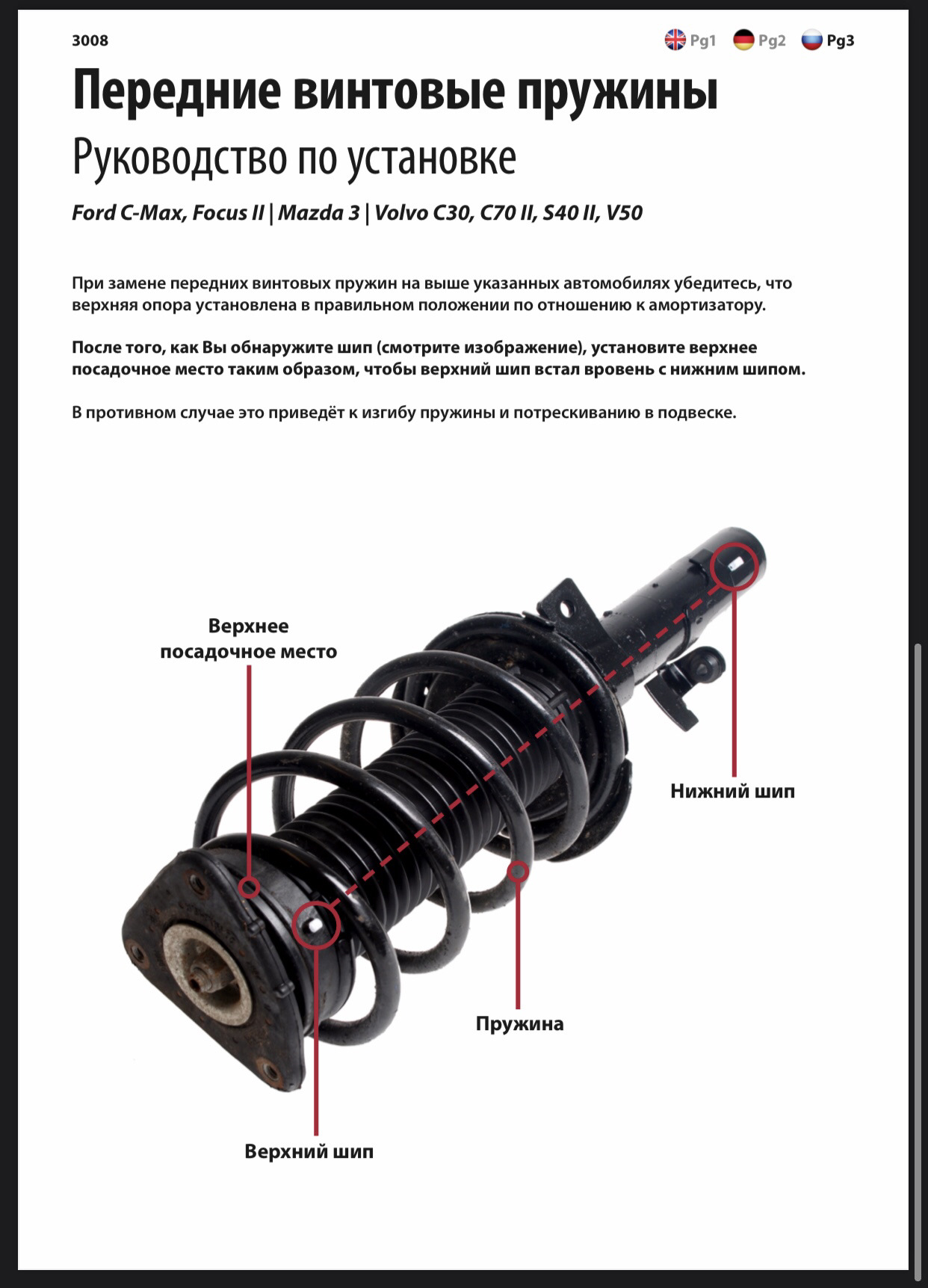 3008

Pg1 Pg2 Pg3

Передние винтовые пружины

Руководство по установке

Ford C-Max, Focus II | Mazda 3 | Volvo C30, C70 II, S40 II, V50

При замене передних винтовых пружин на выше указанных автомобилях убедитесь, что верхняя опора установлена в правильном положении по отношению к амортизатору.

После того, как Вы обнаружите шип (смотрите изображение), установите верхнее посадочное место таким образом, чтобы верхний шип встал вровень с нижним шипом.

В противном случае это приведёт к изгибу пружины и потрескиванию в подвеске.

Верхнее посадочное место

Нижний шип

Пружина

Верхний шип