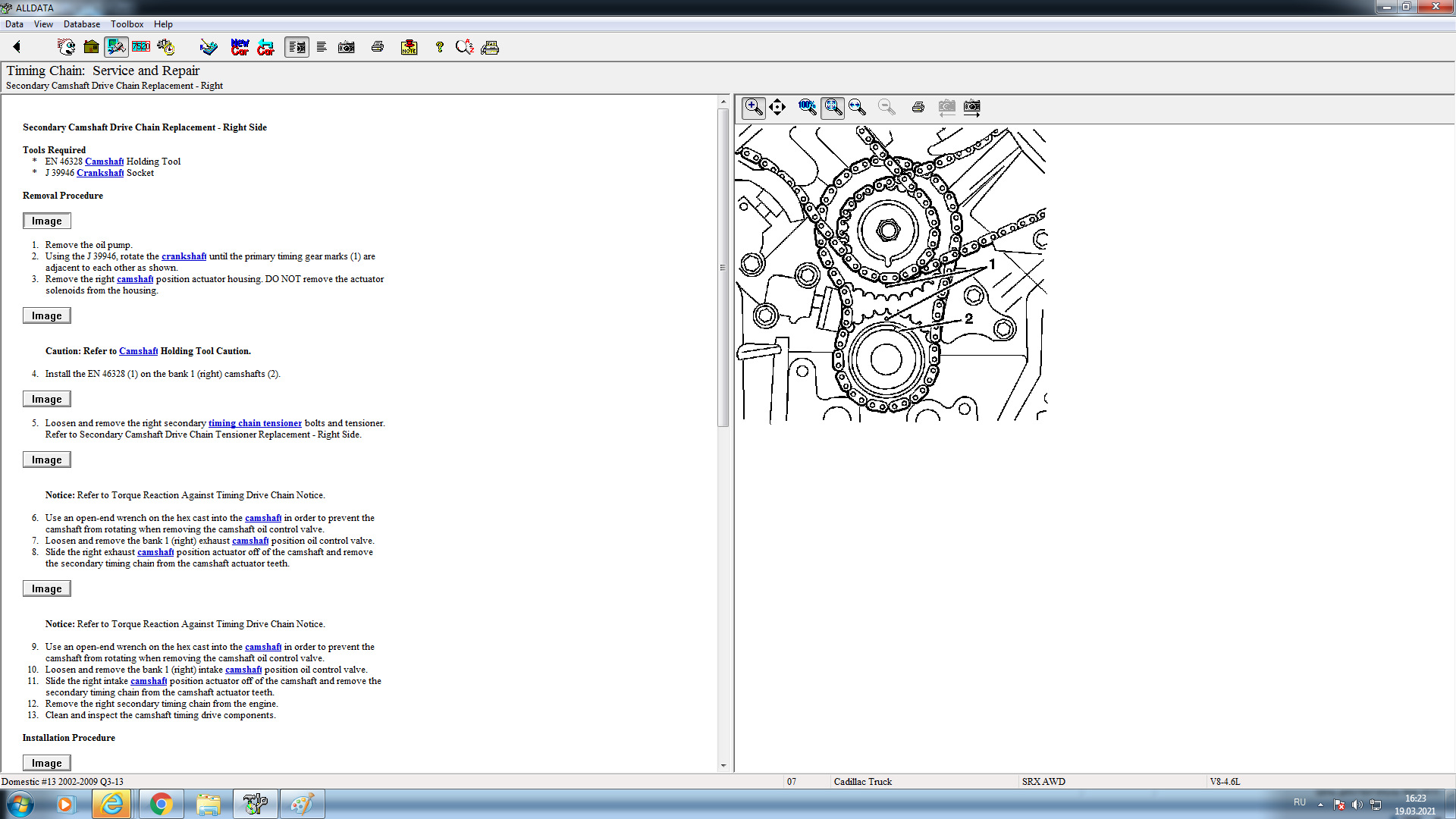 ALLDATA

Data View Database Toolbox Help

Timing Chain: Service and Repair
Secondary Camshaft Drive Chain Replacement - Right

Secondary Camshaft Drive Chain Replacement - Right Side

Tools Required
* EN 46328 Camshaft Holding Tool
* J 39946 Crankshaft Socket

Removal Procedure

Image

1. Remove the oil pump.
2. Using the J 39946, rotate the crankshaft until the primary timing gear marks (1) are adjacent to each other as shown.
3. Remove the right camshaft position actuator housing. DO NOT remove the actuator solenoids from the housing.

Image

Caution: Refer to Camshaft Holding Tool Caution.

4. Install the EN 46328 (1) on the bank 1 (right) camshafts (2).

Image

5. Loosen and remove the right secondary timing chain tensioner bolts and tensioner. Refer to Secondary Camshaft Drive Chain Tensioner Replacement - Right Side.

Image

Notice: Refer to Torque Reaction Against Timing Drive Chain Notice.

6. Use an open-end wrench on the hex cast into the camshaft in order to prevent the camshaft from rotating when removing the camshaft oil control valve.
7. Loosen and remove the bank 1 (right) exhaust camshaft position oil control valve.
8. Slide the right exhaust camshaft position actuator off of the camshaft and remove the secondary timing chain from the camshaft actuator teeth.

Image

Notice: Refer to Torque Reaction Against Timing Drive Chain Notice.

9. Use an open-end wrench on the hex cast into the camshaft in order to prevent the camshaft from rotating when removing the camshaft oil control valve.
10. Loosen and remove the bank 1 (right) intake camshaft position oil control valve.
11. Slide the right intake camshaft position actuator off of the camshaft and remove the secondary timing chain from the camshaft actuator teeth.
12. Remove the right secondary timing chain from the engine.
13. Clean and inspect the camshaft timing drive components.

Installation Procedure

Image

1
2

Domestic #13 2002-2009 Q3-13 07 Cadillac Truck SRX AWD V8-4.6L

RU 16:23 19.03.2021