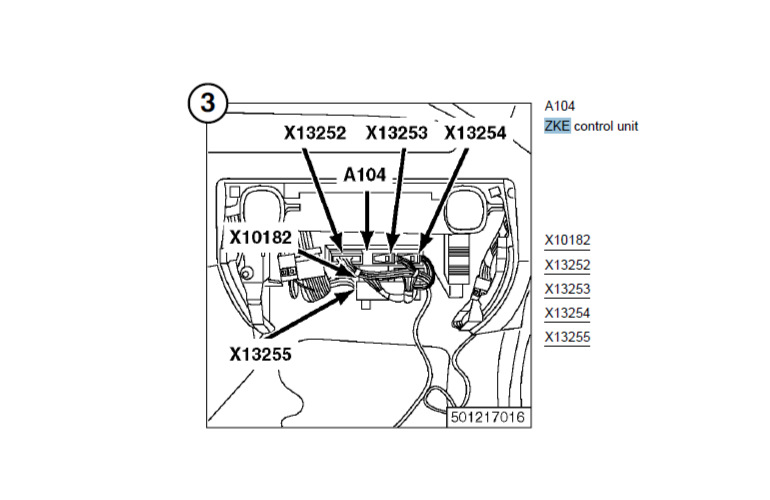 3

X13252 X13253 X13254

A104

X10182

X13255

501217016

A104
ZKE control unit

X10182
X13252
X13253
X13254
X13255