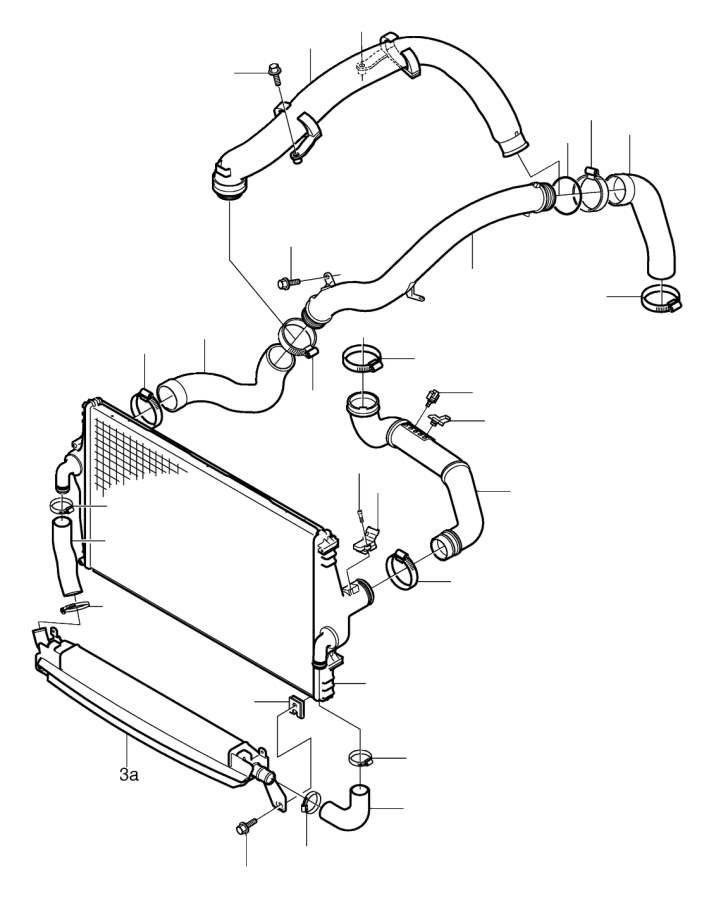 3a