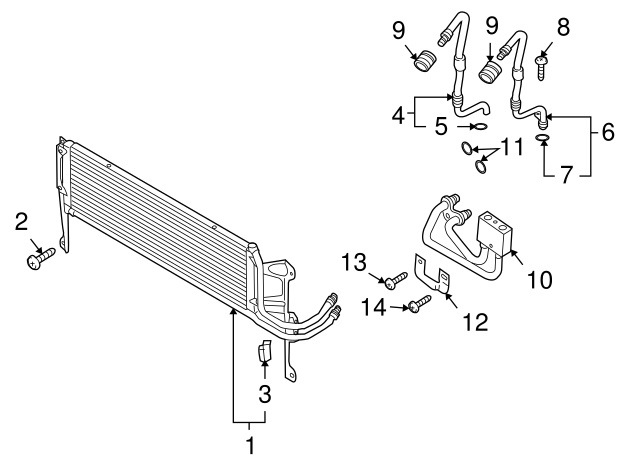 9
9
8
4
5
6
11
7
2
13
10
14
12
3
1