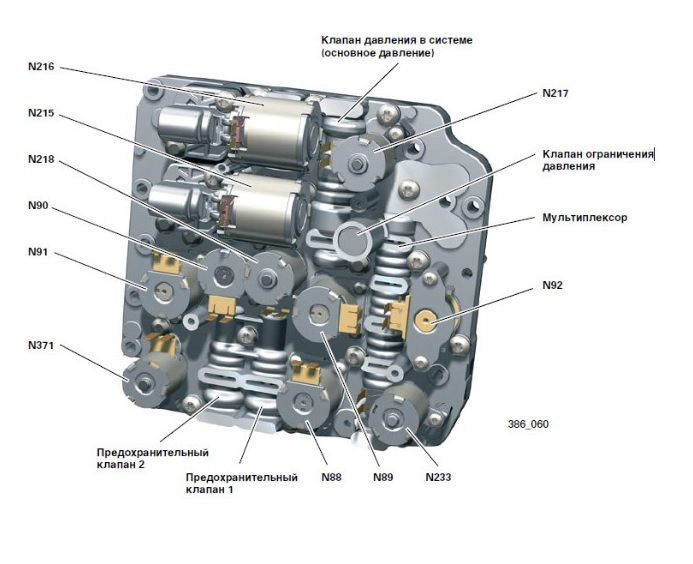 Клапан давления в системе (основное давление)

N216

N217

N215

Клапан ограничения давления

N218

N90

Мультиплексор

N91

N92

N371

386_060

Предохранительный клапан 2

Предохранительный клапан 1

N88

N89

N233