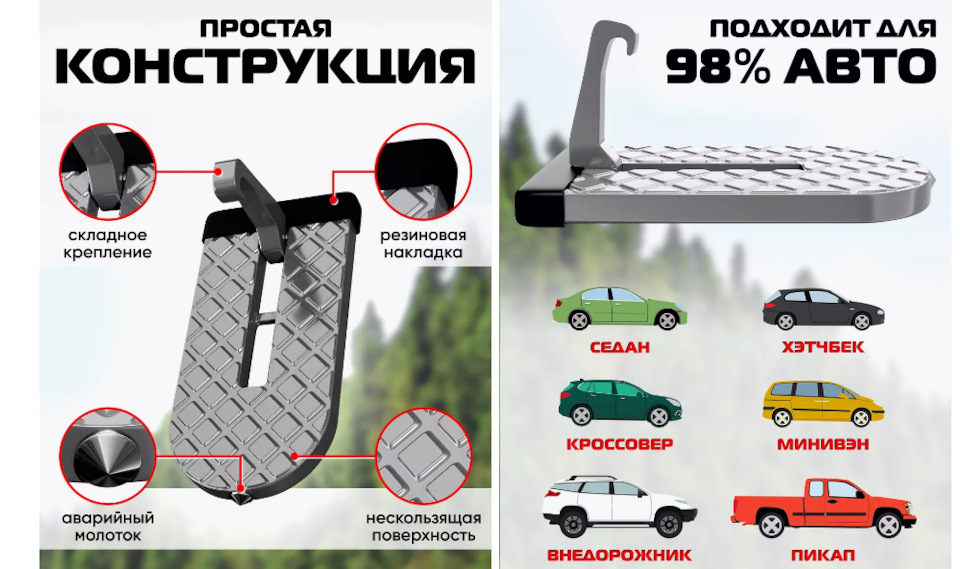 ПРОСТАЯ
КОНСТРУКЦИЯ

складное крепление

резиновая накладка

аварийный молоток

нескользящая поверхность

ПОДХОДИТ ДЛЯ
98% АВТО

СЕДАН

ХЭТЧБЕК

КРОССОВЕР

МИНИВЭН

ВНЕДОРОЖНИК

ПИКАП