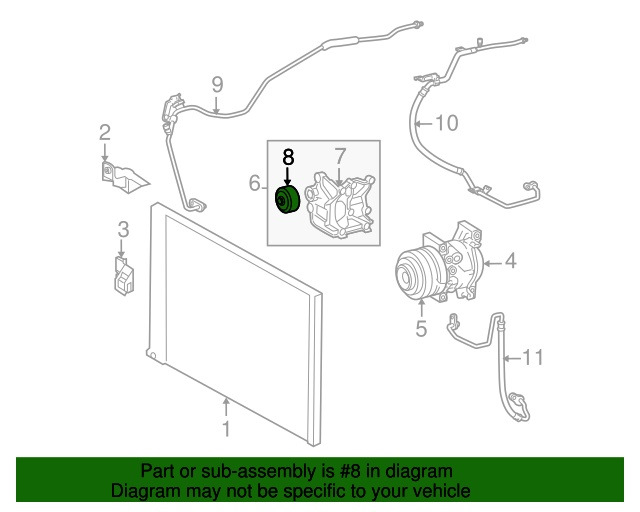 9
10
2
8
7
6
3
4
5
11
1

Part or sub-assembly is #8 in diagram
Diagram may not be specific to your vehicle