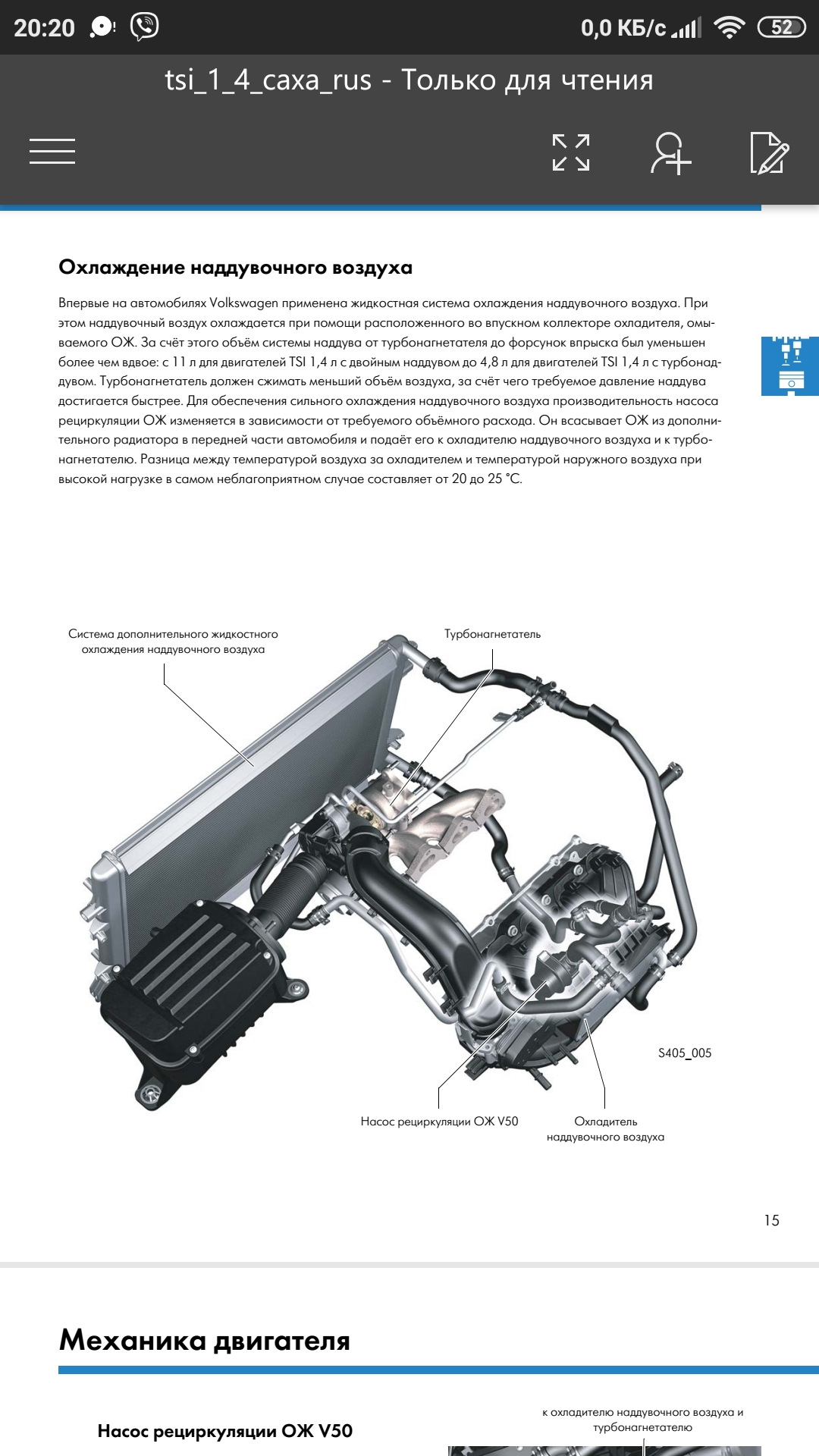 20:20 0,0 КБ/с 52

tsi_1_4_caxa_rus - Только для чтения

Охлаждение наддувочного воздуха

Впервые на автомобилях Volkswagen применена жидкостная система охлаждения наддувочного воздуха. При этом наддувочный воздух охлаждается при помощи расположенного во впускном коллекторе охладителя, омываемого ОЖ. За счёт этого объём системы наддува от турбонагнетателя до форсунок впрыска был уменьшен более чем вдвое: с 11 л для двигателей TSI 1,4 л с двойным наддувом до 4,8 л для двигателей TSI 1,4 л с турбонаддувом. Турбонагнетатель должен сжимать меньший объём воздуха, за счёт чего требуемое давление наддува достигается быстрее. Для обеспечения сильного охлаждения наддувочного воздуха производительность насоса рециркуляции ОЖ изменяется в зависимости от требуемого объёмного расхода. Он всасывает ОЖ из дополнительного радиатора в передней части автомобиля и подаёт его к охладителю наддувочного воздуха и к турбонагнетателю. Разница между температурой воздуха за охладителем и температурой наружного воздуха при высокой нагрузке в самом неблагоприятном случае составляет от 20 до 25 °C.

Система дополнительного жидкостного охлаждения наддувочного воздуха

Турбонагнетатель

S405_005

Насос рециркуляции ОЖ V50

Охладитель наддувочного воздуха

15

Механика двигателя

Насос рециркуляции ОЖ V50

к охладителю наддувочного воздуха и турбонагнетателю