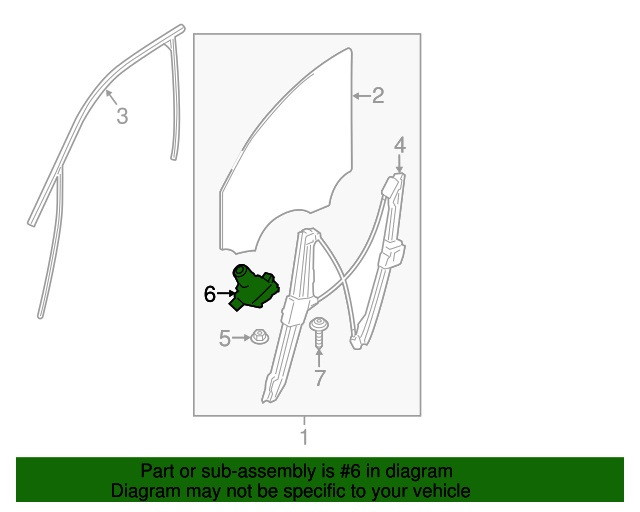 3
2
4
6
5
7
1

Part or sub-assembly is #6 in diagram
Diagram may not be specific to your vehicle