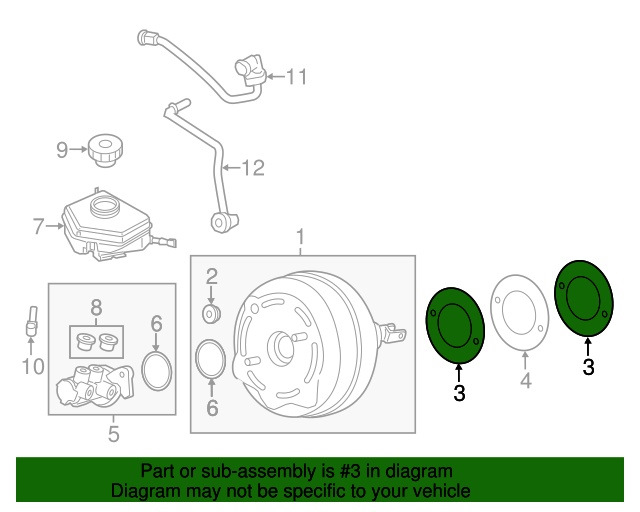 11

9

12

7

1

2

8

6

10

6

5

3

4

3

Part or sub-assembly is #3 in diagram
Diagram may not be specific to your vehicle