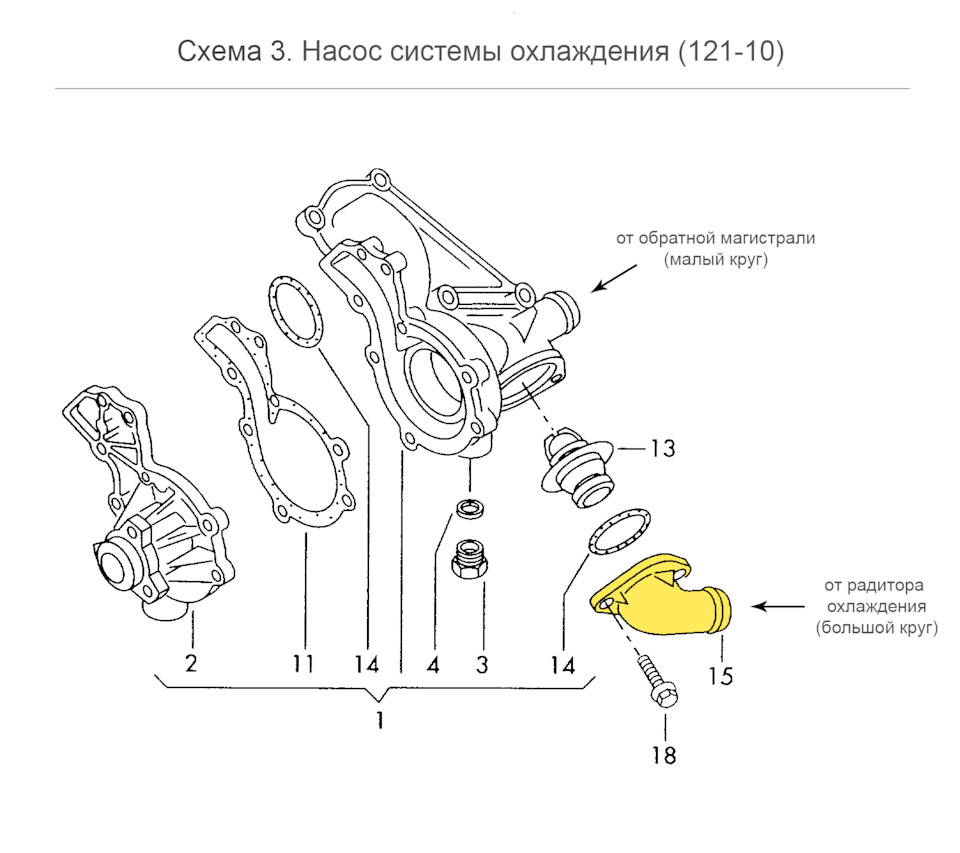 Схема 3. Насос системы охлаждения (121-10)

от обратной магистрали (малый круг)

13

от радитора охлаждения (большой круг)

2

11

14

4

3

14

15

1

18