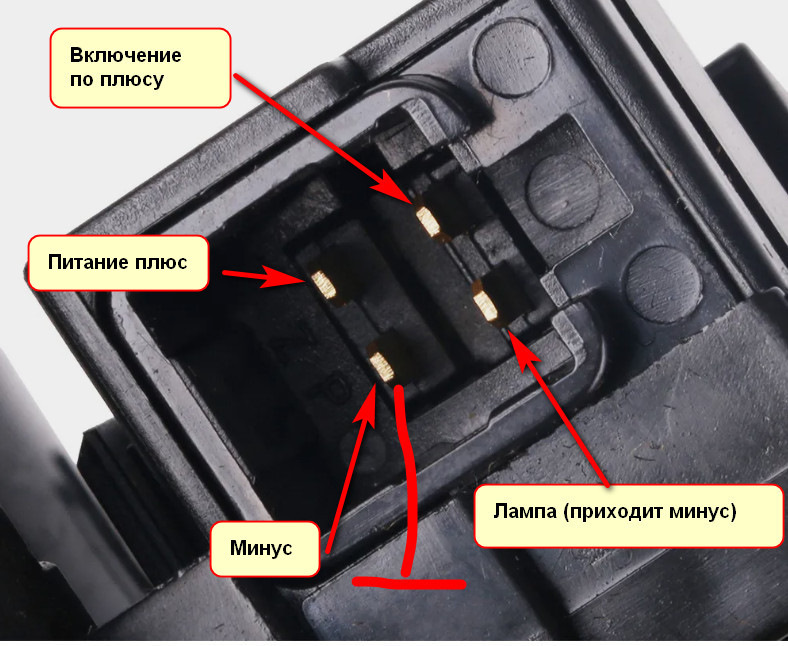 Включение по плюсу

Питание плюс

Лампа (приходит минус)

Минус