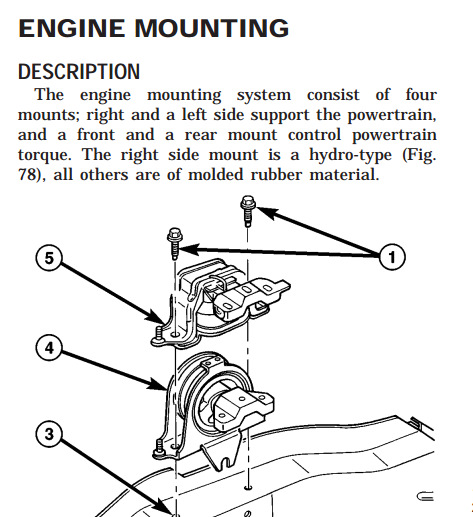 ENGINE MOUNTING

DESCRIPTION

The engine mounting system consist of four mounts; right and a left side support the powertrain, and a front and a rear mount control powertrain torque. The right side mount is a hydro-type (Fig. 78), all others are of molded rubber material.

1

5

4

3