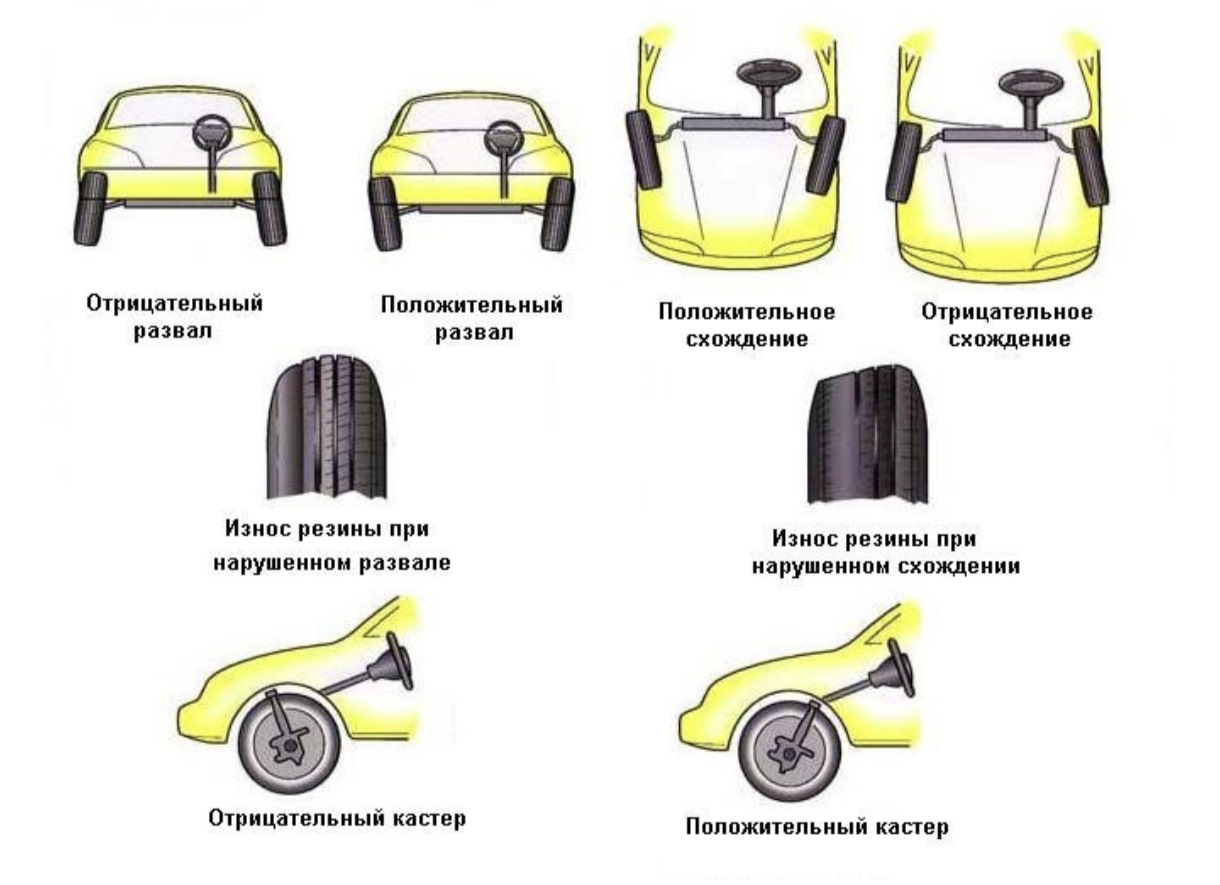 Отрицательный развал

Положительный развал

Положительное схождение

Отрицательное схождение

Износ резины при нарушенном развале

Износ резины при нарушенном схождении

Отрицательный кастер

Положительный кастер