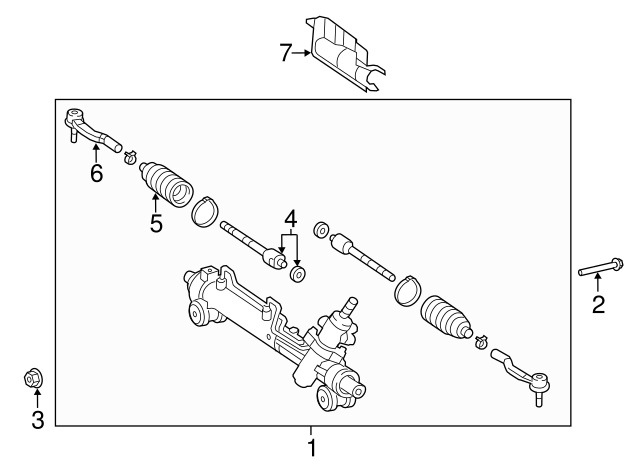 7
6
5
4
2
3
1