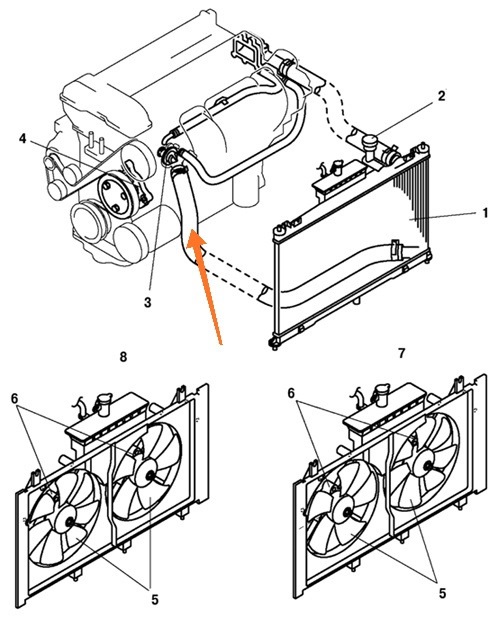 2
4
1
3
8
7
6
6
5
5