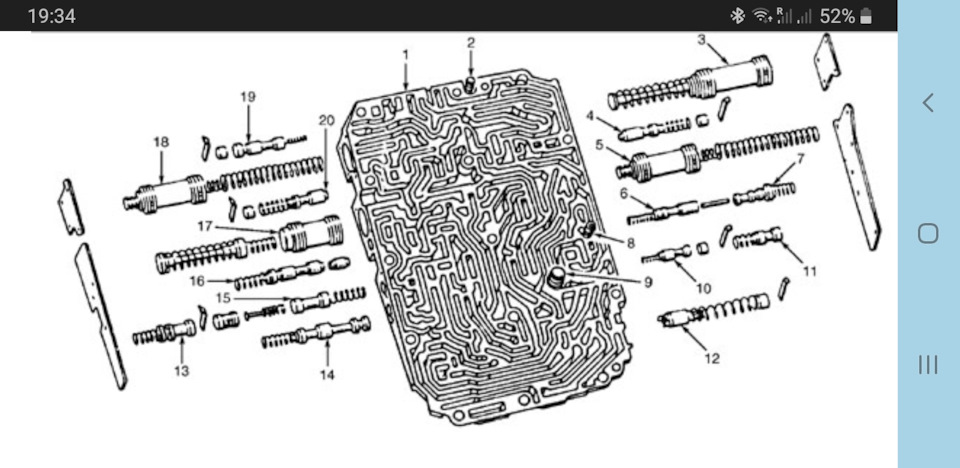 19:34

52%

1
2
3
4
5
6
7
8
9
10
11
12
13
14
15
16
17
18
19
20