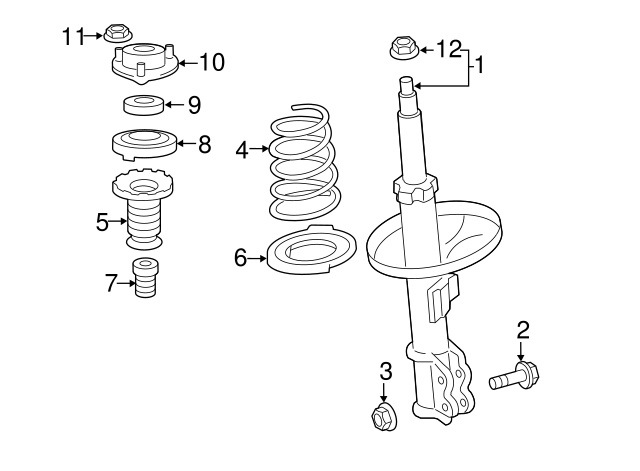 11
10
9
8
5
7
4
6
12
1
2
3