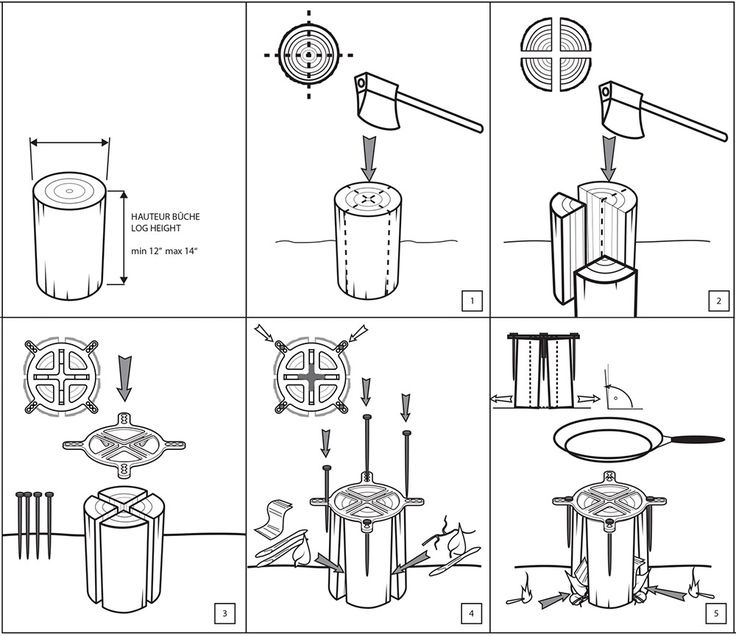 HAUTEUR BÛCHE
LOG HEIGHT

min 12" max 14"

1

2

3

4

5