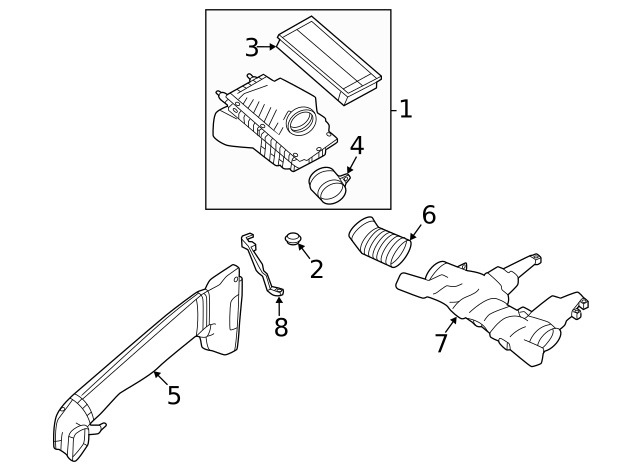 3
1
4
6
2
8
7
5