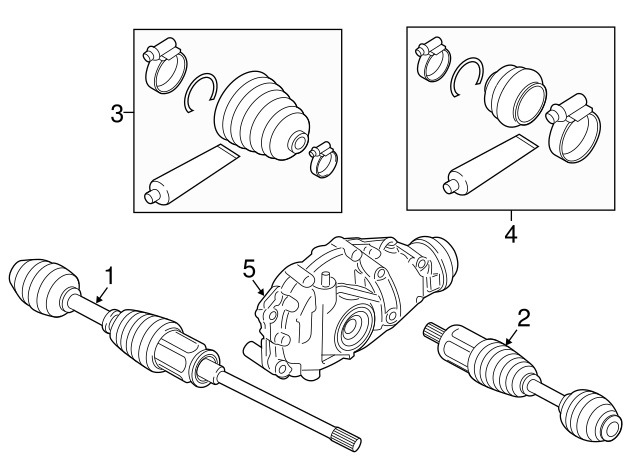 3
4
1
5
2