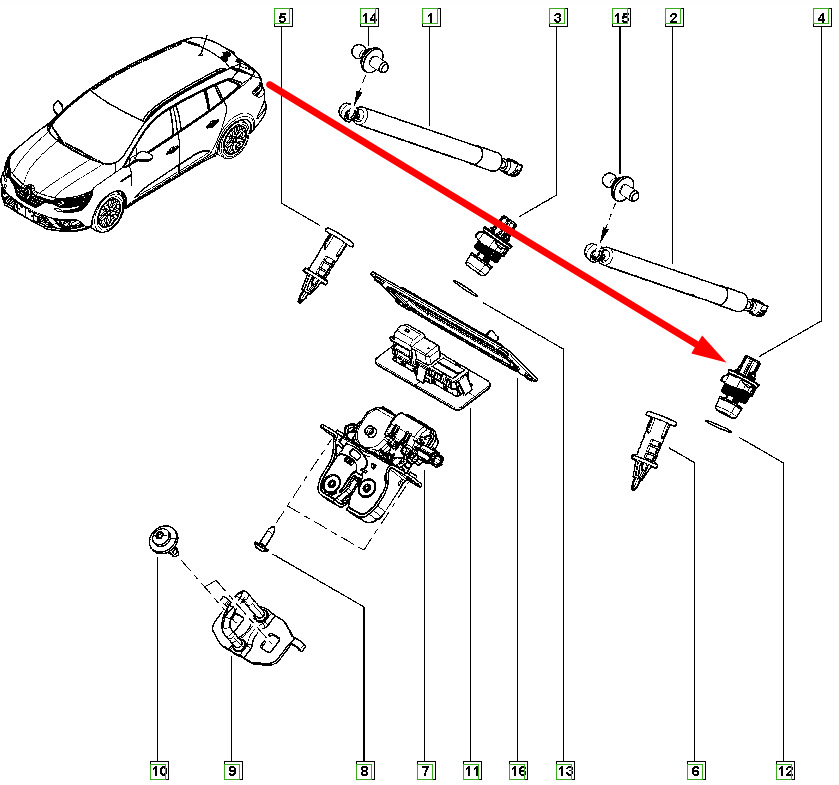 5
14
1
3
15
2
4
10
9
8
7
11
16
13
6
12