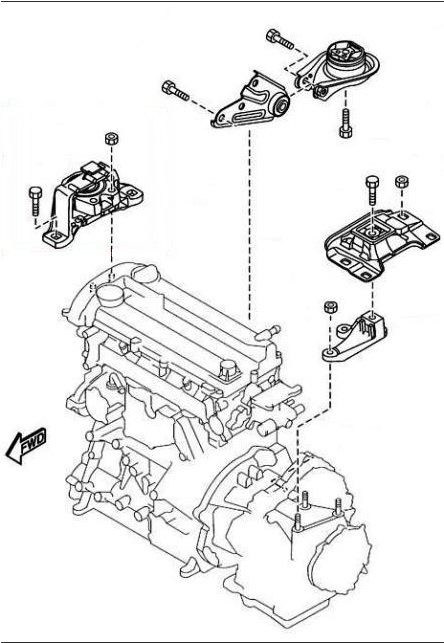 FWD