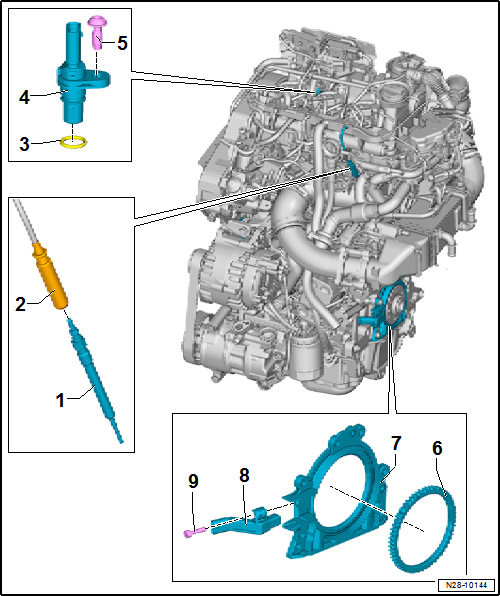 5
4
3
2
1
7
6
9
8
N28-10144