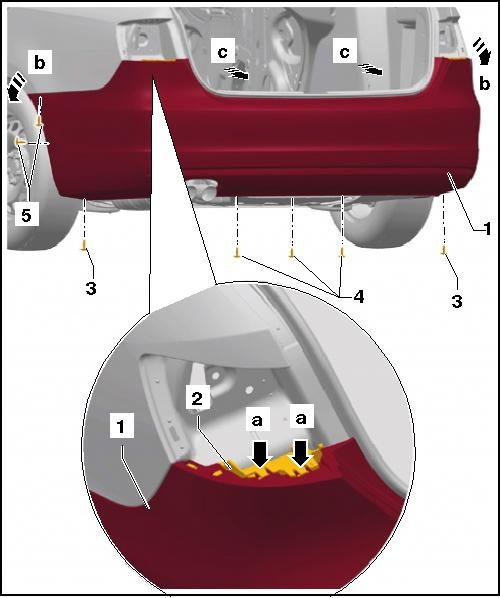 b
c
c
b
5
1
3
4
3
2
a
a
1