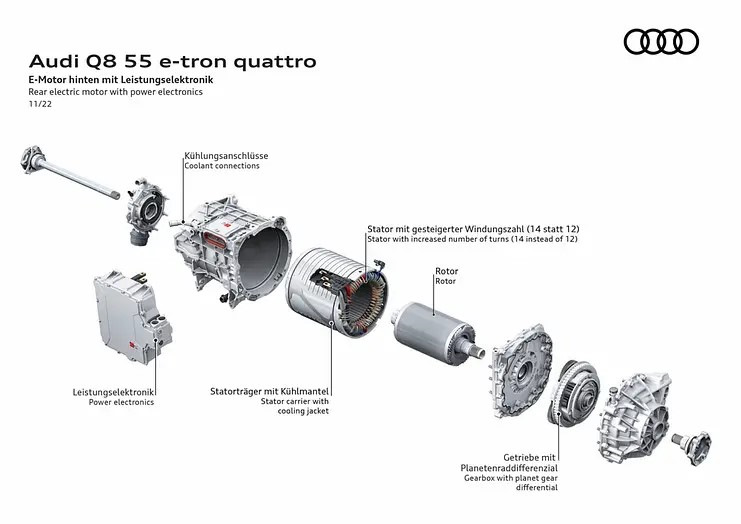 Audi Q8 55 e-tron quattro
E-Motor hinten mit Leistungselektronik
Rear electric motor with power electronics
11/22

Kühlungsanschlüsse
Coolant connections

Stator mit gesteigerter Windungszahl (14 statt 12)
Stator with increased number of turns (14 instead of 12)

Rotor
Rotor

Leistungselektronik
Power electronics

Statorträger mit Kühlmantel
Stator carrier with cooling jacket

Getriebe mit Planetenraddifferenzial
Gearbox with planet gear differential