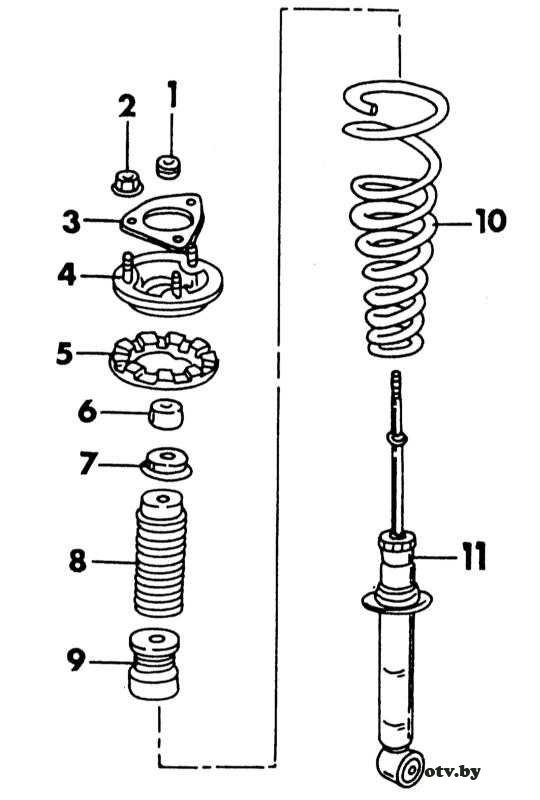 2
1
3
4
5
6
7
8
9
10
11
otv.by