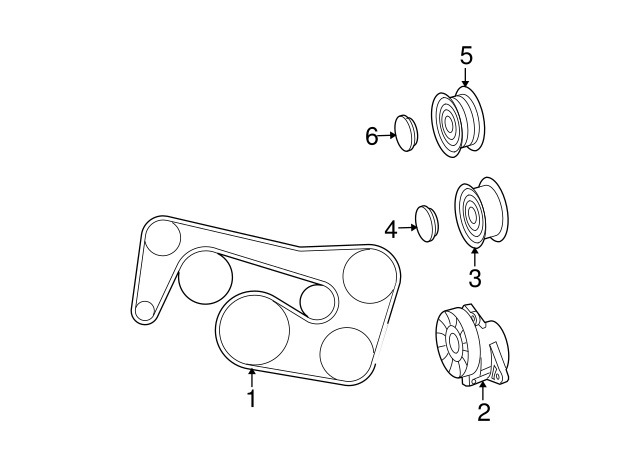 5
6
4
3
1
2