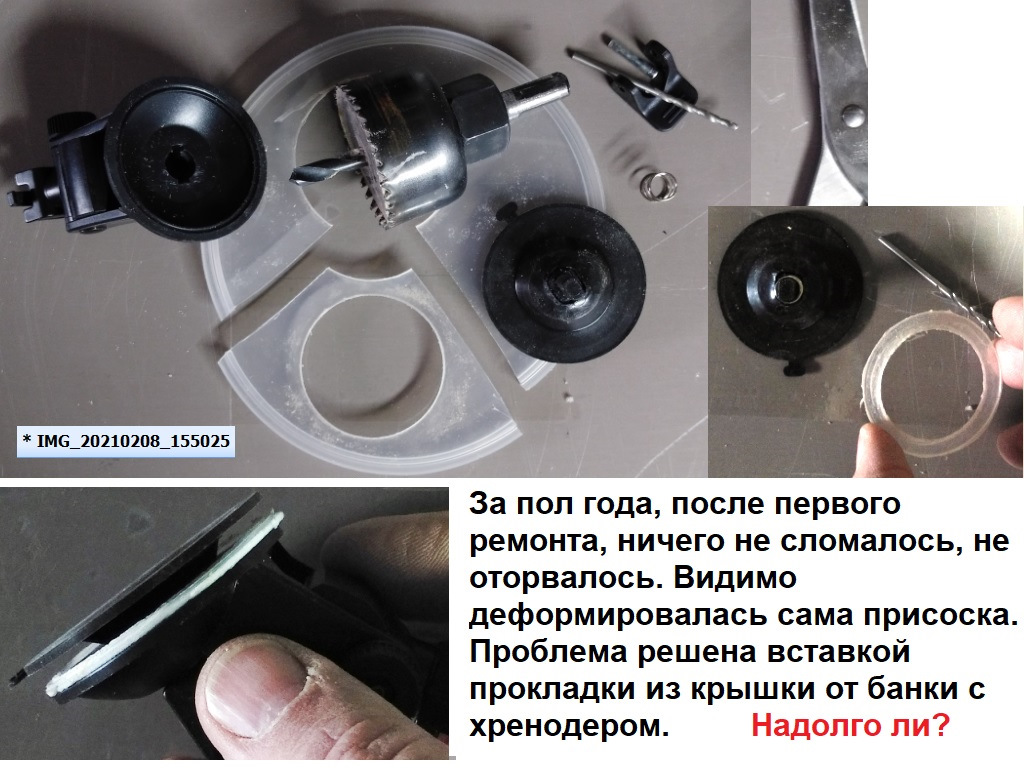 * IMG_20210208_155025

За пол года, после первого ремонта, ничего не сломалось, не оторвалось. Видимо деформировалась сама присоска. Проблема решена вставкой прокладки из крышки от банки с хренодером. Надолго ли?