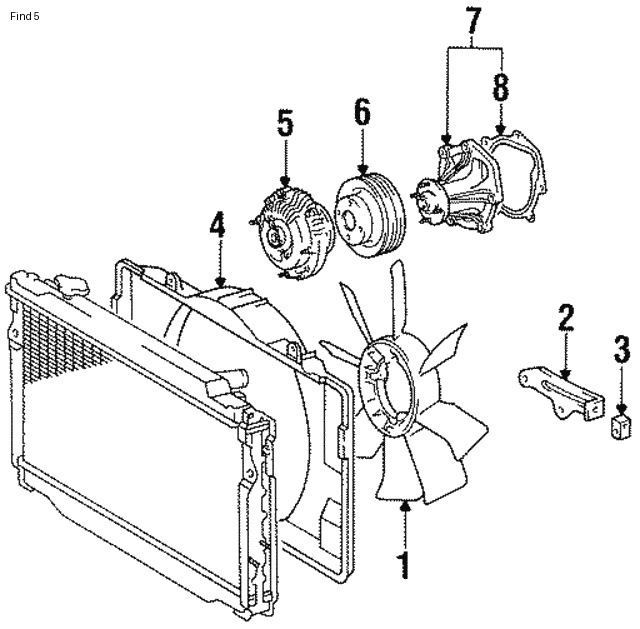 Find 5

7
8
5
6
4
2
3
1