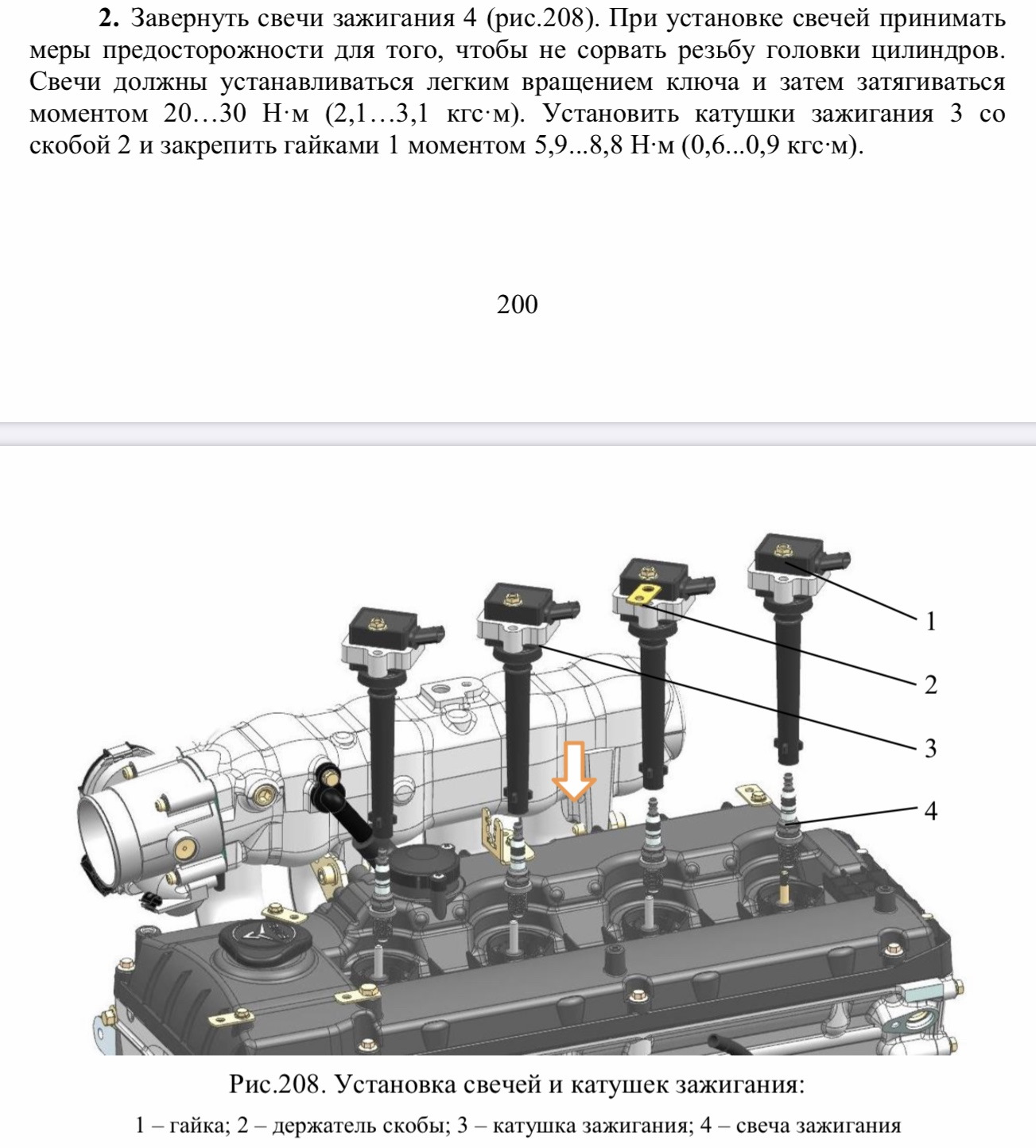 **2.** Завернуть свечи зажигания 4 (рис.208). При установке свечей принимать меры предосторожности для того, чтобы не сорвать резьбу головки цилиндров. Свечи должны устанавливаться легким вращением ключа и затем затягиваться моментом 20…30 Н·м (2,1…3,1 кгс·м). Установить катушки зажигания 3 со скобой 2 и закрепить гайками 1 моментом 5,9...8,8 Н·м (0,6...0,9 кгс·м).

200

1

2

3

4

Рис.208. Установка свечей и катушек зажигания:

1 – гайка; 2 – держатель скобы; 3 – катушка зажигания; 4 – свеча зажигания