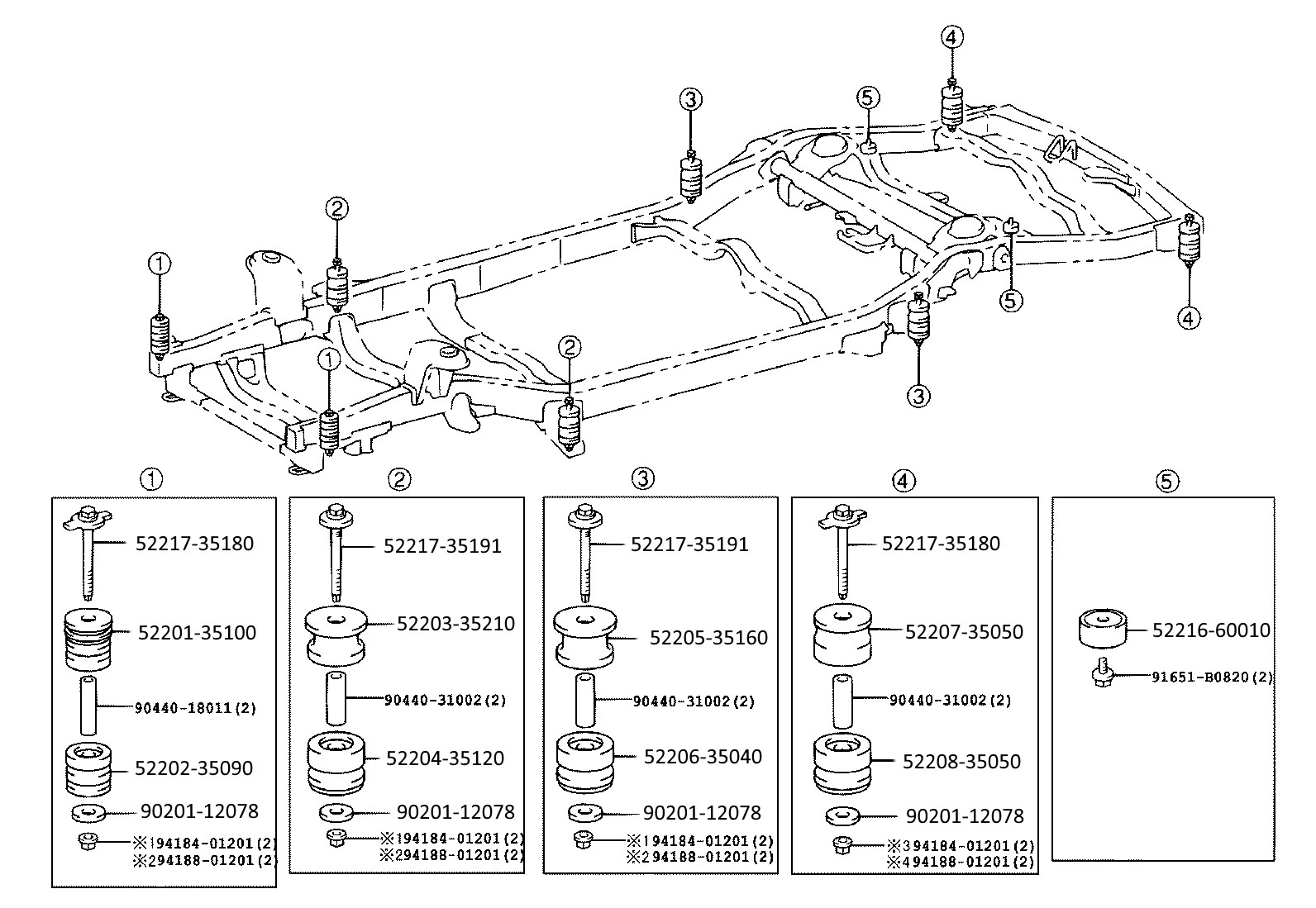 ④
③
⑤
②
①
⑤
④
②
①
③

①
52217-35180
52201-35100
90440-18011(2)
52202-35090
90201-12078
※194184-01201(2)
※294188-01201(2)

②
52217-35191
52203-35210
90440-31002(2)
52204-35120
90201-12078
※194184-01201(2)
※294188-01201(2)

③
52217-35191
52205-35160
90440-31002(2)
52206-35040
90201-12078
※194184-01201(2)
※294188-01201(2)

④
52217-35180
52207-35050
90440-31002(2)
52208-35050
90201-12078
※394184-01201(2)
※494188-01201(2)

⑤
52216-60010
91651-B0820(2)