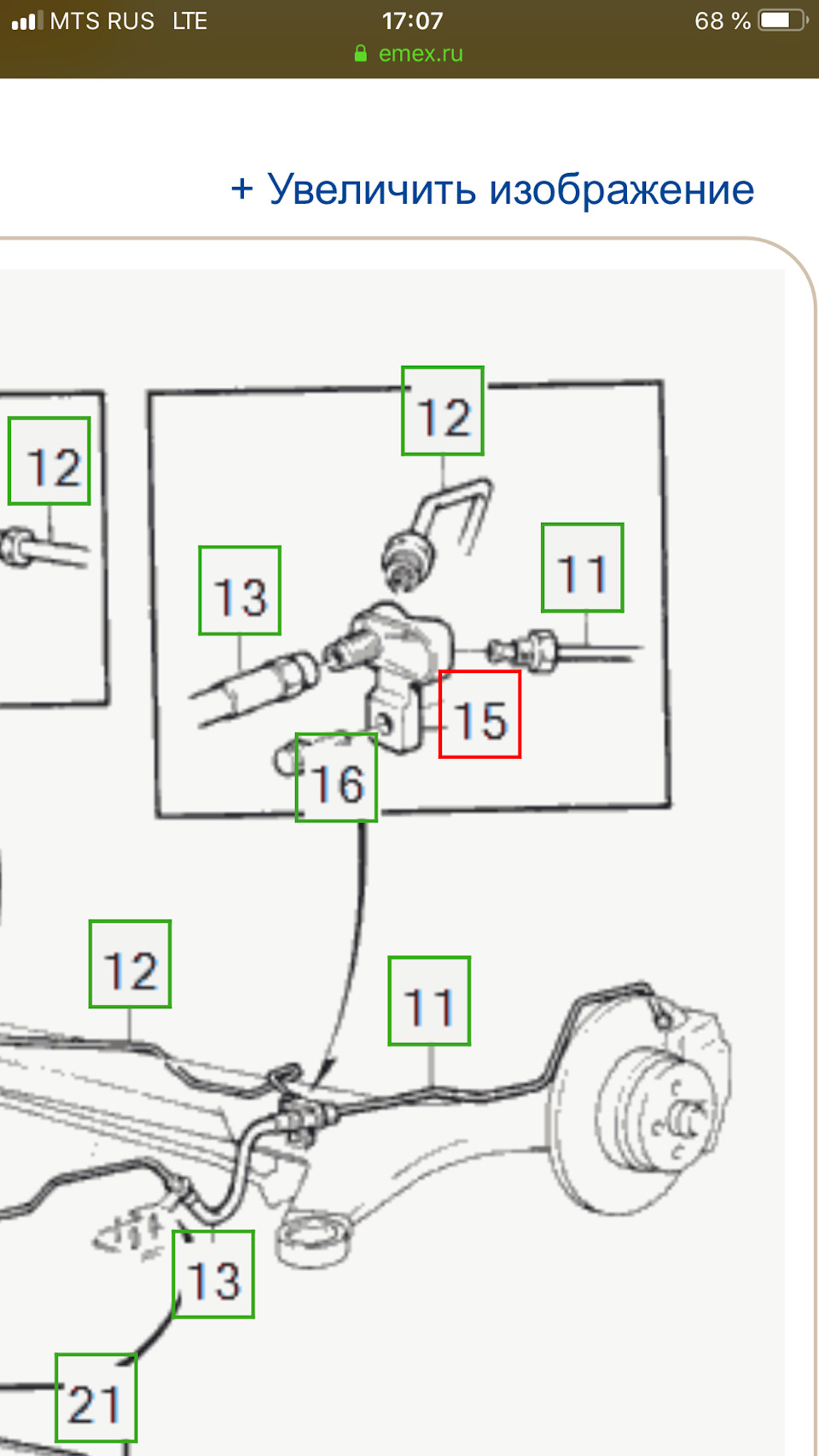 MTS RUS LTE 17:07 68 %
emex.ru

+ Увеличить изображение

12
12
13
11
15
16
12
11
13
21