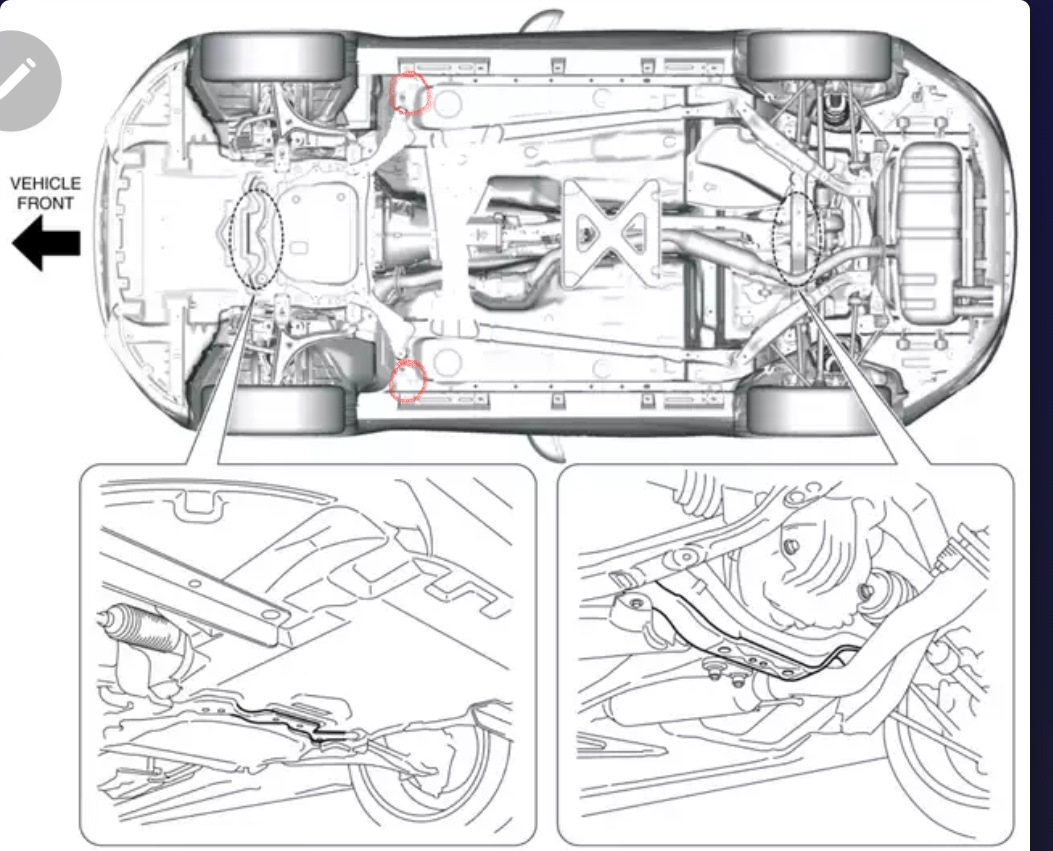 VEHICLE FRONT