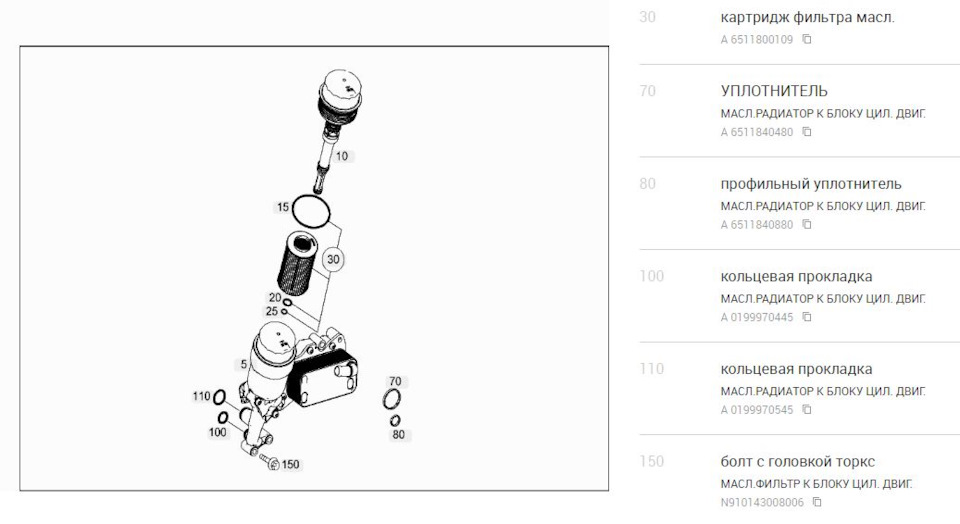 10
15
30
20
25
5
110
100
70
80
150

30 картридж фильтра масл.
A 6511800109

70 УПЛОТНИТЕЛЬ
МАСЛ.РАДИАТОР К БЛОКУ ЦИЛ. ДВИГ.
A 6511840480

80 профильный уплотнитель
МАСЛ.РАДИАТОР К БЛОКУ ЦИЛ. ДВИГ.
A 6511840880

100 кольцевая прокладка
МАСЛ.РАДИАТОР К БЛОКУ ЦИЛ. ДВИГ.
A 0199970445

110 кольцевая прокладка
МАСЛ.РАДИАТОР К БЛОКУ ЦИЛ. ДВИГ.
A 0199970545

150 болт с головкой торкс
МАСЛ.ФИЛЬТР К БЛОКУ ЦИЛ. ДВИГ.
N910143008006