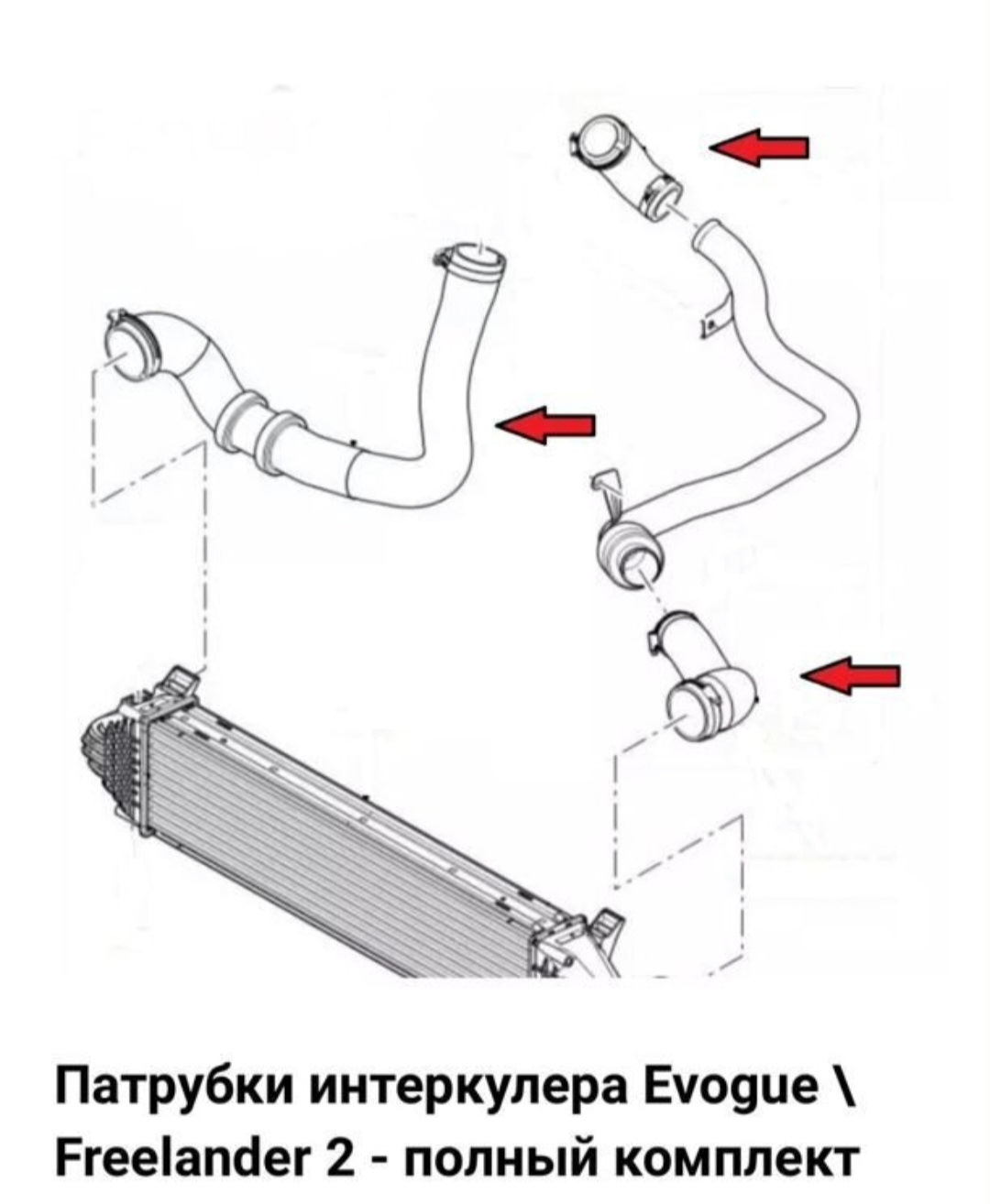 Патрубки интеркулера Evogue \ Freelander 2 - полный комплект