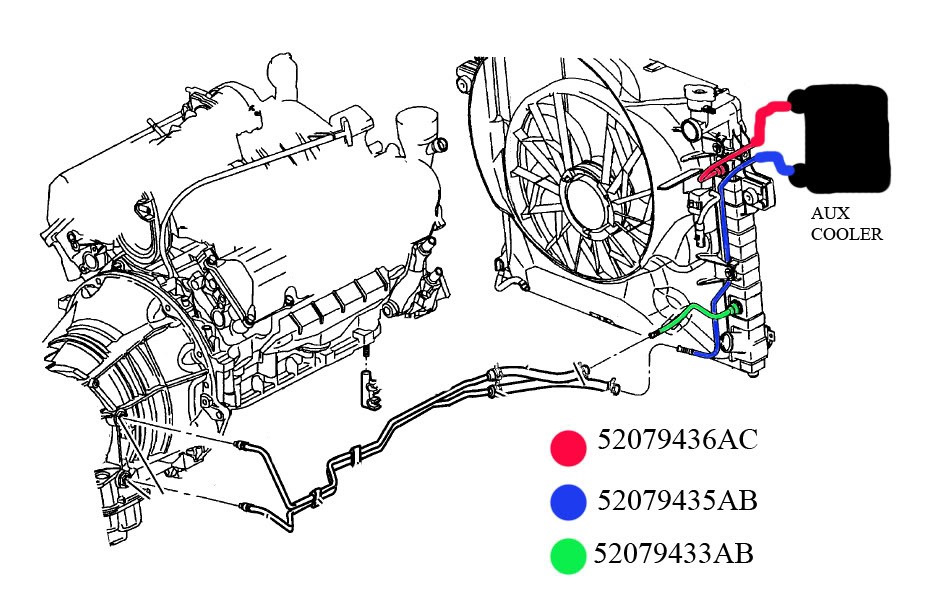 AUX COOLER

52079436AC

52079435AB

52079433AB