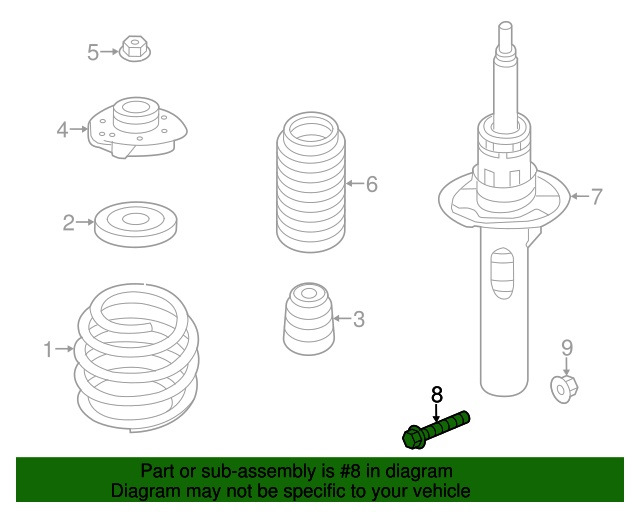 5
4
2
1
6
3
7
9
8

Part or sub-assembly is #8 in diagram
Diagram may not be specific to your vehicle