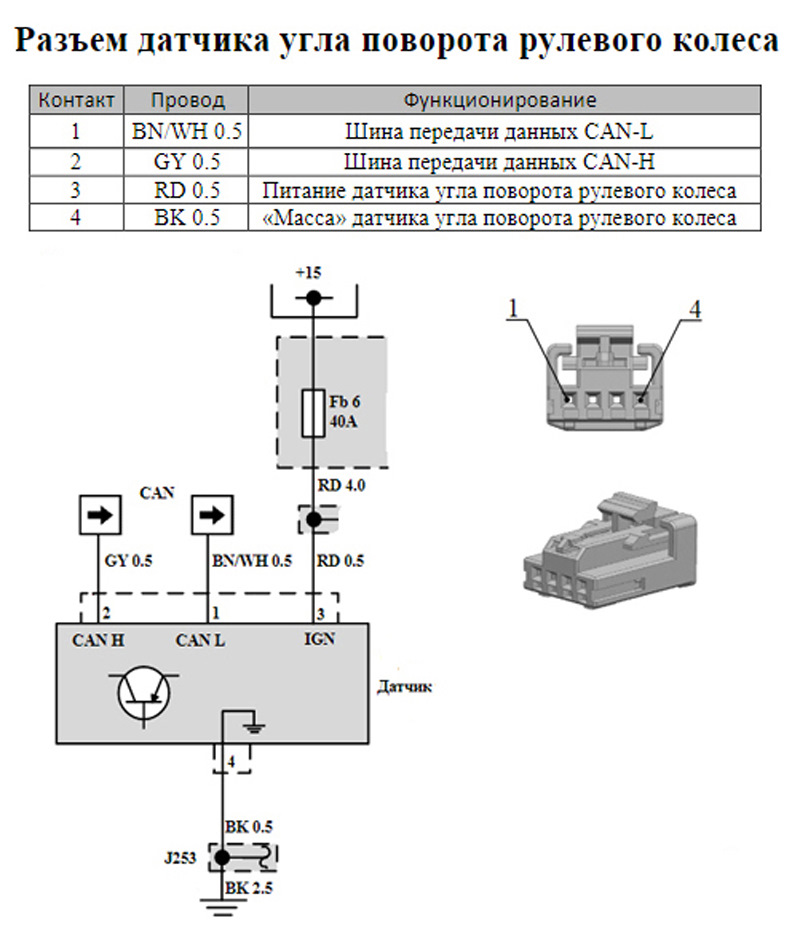 Разъем датчика угла поворота рулевого колеса

| Контакт | Провод | Функционирование |
|---|---|---|
| 1 | BN/WH 0.5 | Шина передачи данных CAN-L |
| 2 | GY 0.5 | Шина передачи данных CAN-H |
| 3 | RD 0.5 | Питание датчика угла поворота рулевого колеса |
| 4 | BK 0.5 | «Масса» датчика угла поворота рулевого колеса |

+15

Fb 6
40A

RD 4.0

CAN

GY 0.5

BN/WH 0.5

RD 0.5

2

1

3

CAN H

CAN L

IGN

Датчик

4

BK 0.5

J253

BK 2.5

1

4