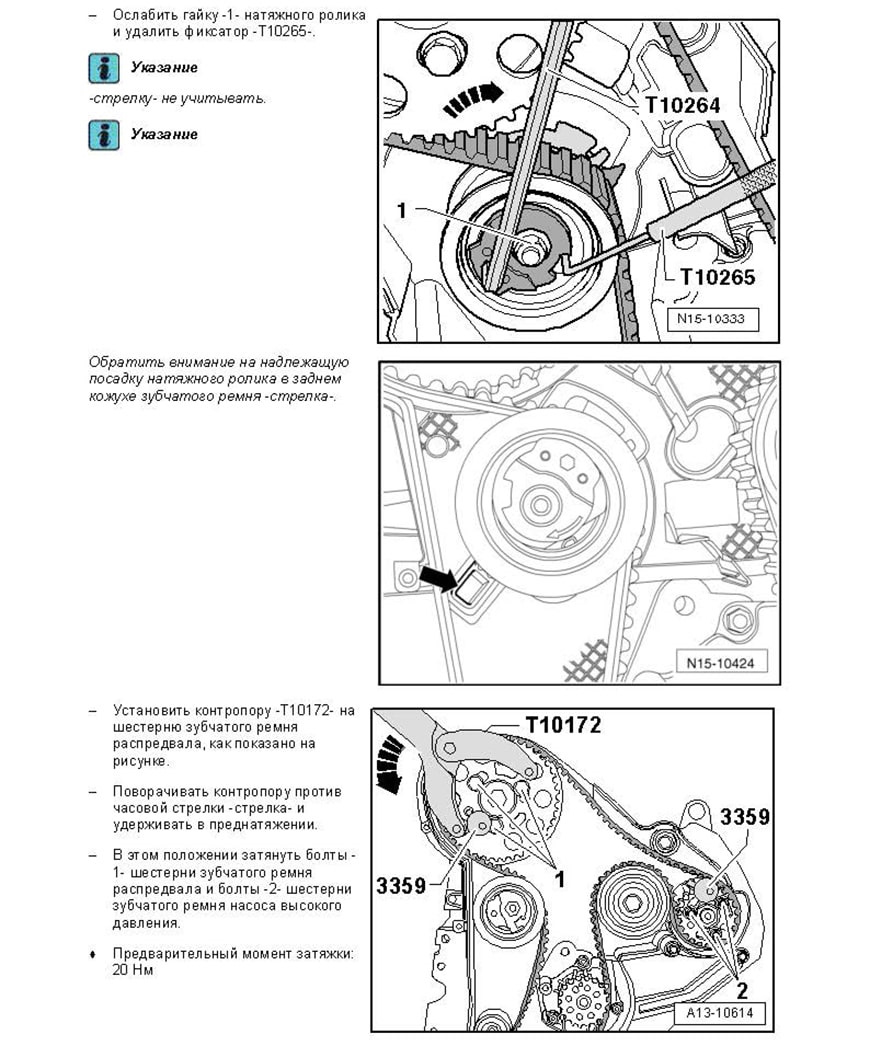 – Ослабить гайку -1- натяжного ролика и удалить фиксатор -T10265-.

Указание

-стрелку- не учитывать.

Указание

T10264

1

T10265

N15-10333

Обратить внимание на надлежащую посадку натяжного ролика в заднем кожухе зубчатого ремня -стрелка-.

N15-10424

– Установить контропору -T10172- на шестерню зубчатого ремня распредвала, как показано на рисунке.

– Поворачивать контропору против часовой стрелки -стрелка- и удерживать в преднатяжении.

– В этом положении затянуть болты -1- шестерни зубчатого ремня распредвала и болты -2- шестерни зубчатого ремня насоса высокого давления.

♦ Предварительный момент затяжки: 20 Нм

T10172

3359

3359

1

2

A13-10614