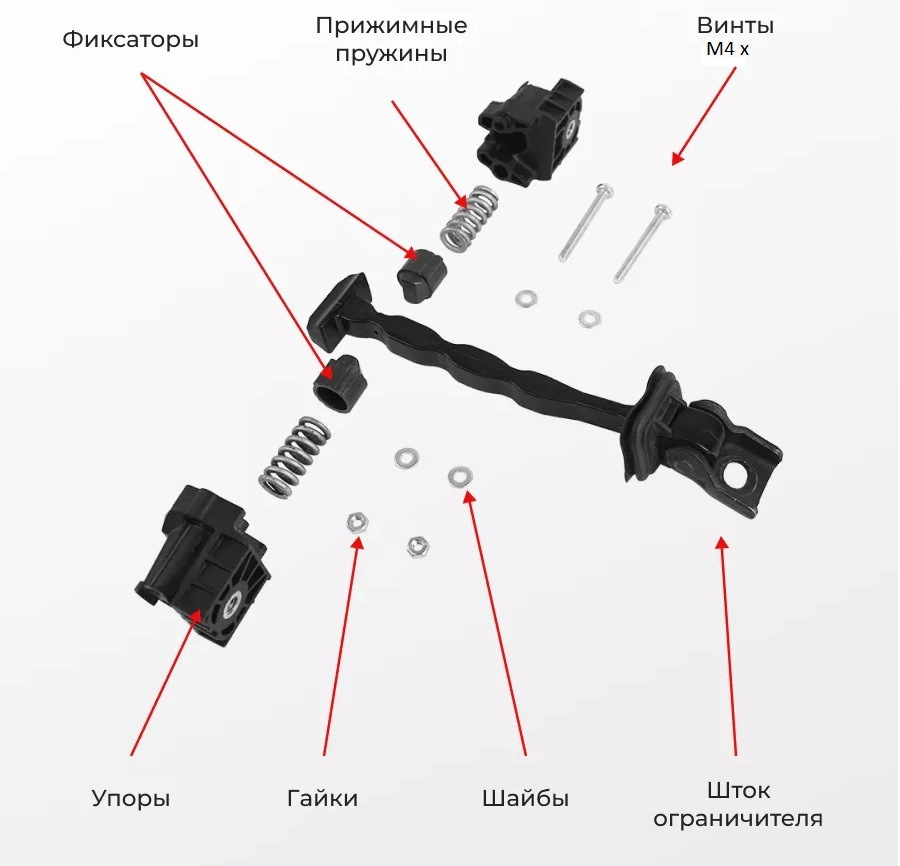 Фиксаторы

Прижимные пружины

Винты
M4 x

Упоры

Гайки

Шайбы

Шток ограничителя