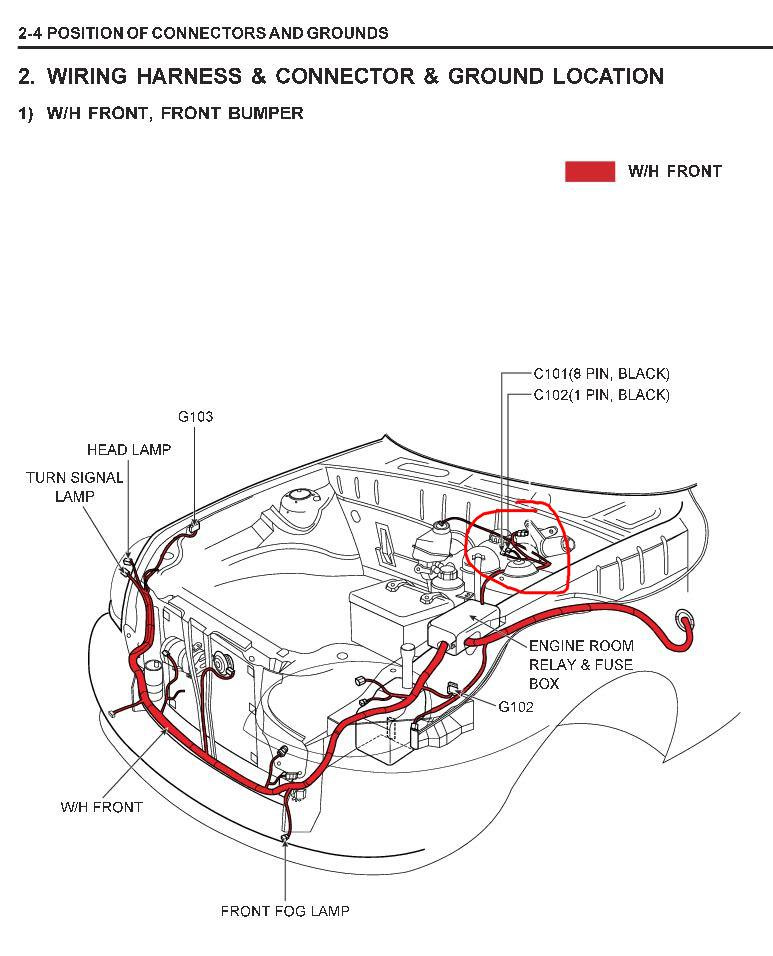 2-4 POSITION OF CONNECTORS AND GROUNDS

2. WIRING HARNESS & CONNECTOR & GROUND LOCATION

1) W/H FRONT, FRONT BUMPER

W/H FRONT

C101(8 PIN, BLACK)
C102(1 PIN, BLACK)

G103

HEAD LAMP

TURN SIGNAL LAMP

ENGINE ROOM RELAY & FUSE BOX

G102

W/H FRONT

FRONT FOG LAMP