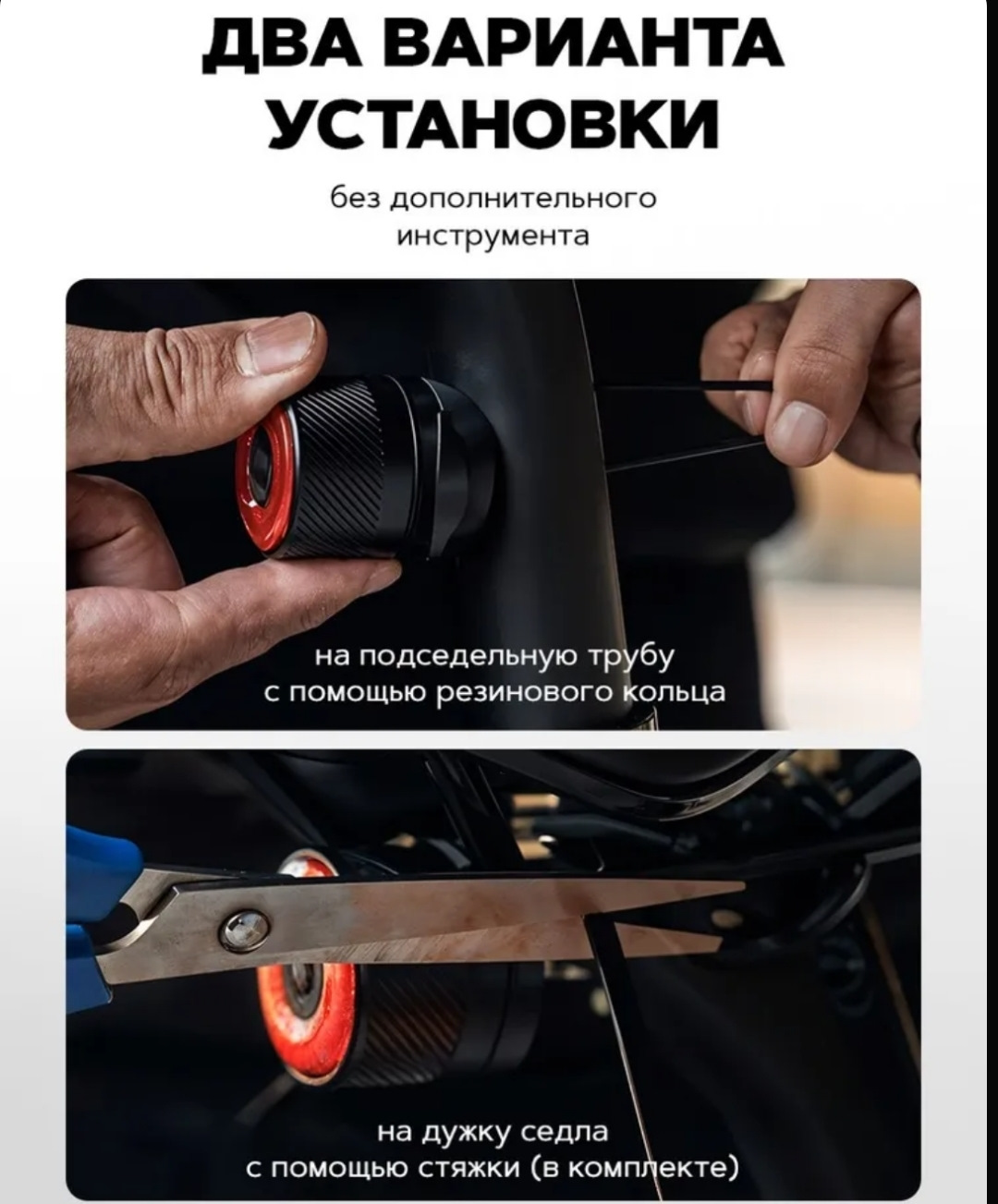 ДВА ВАРИАНТА УСТАНОВКИ

без дополнительного инструмента

на подседельную трубу с помощью резинового кольца

на дужку седла с помощью стяжки (в комплекте)