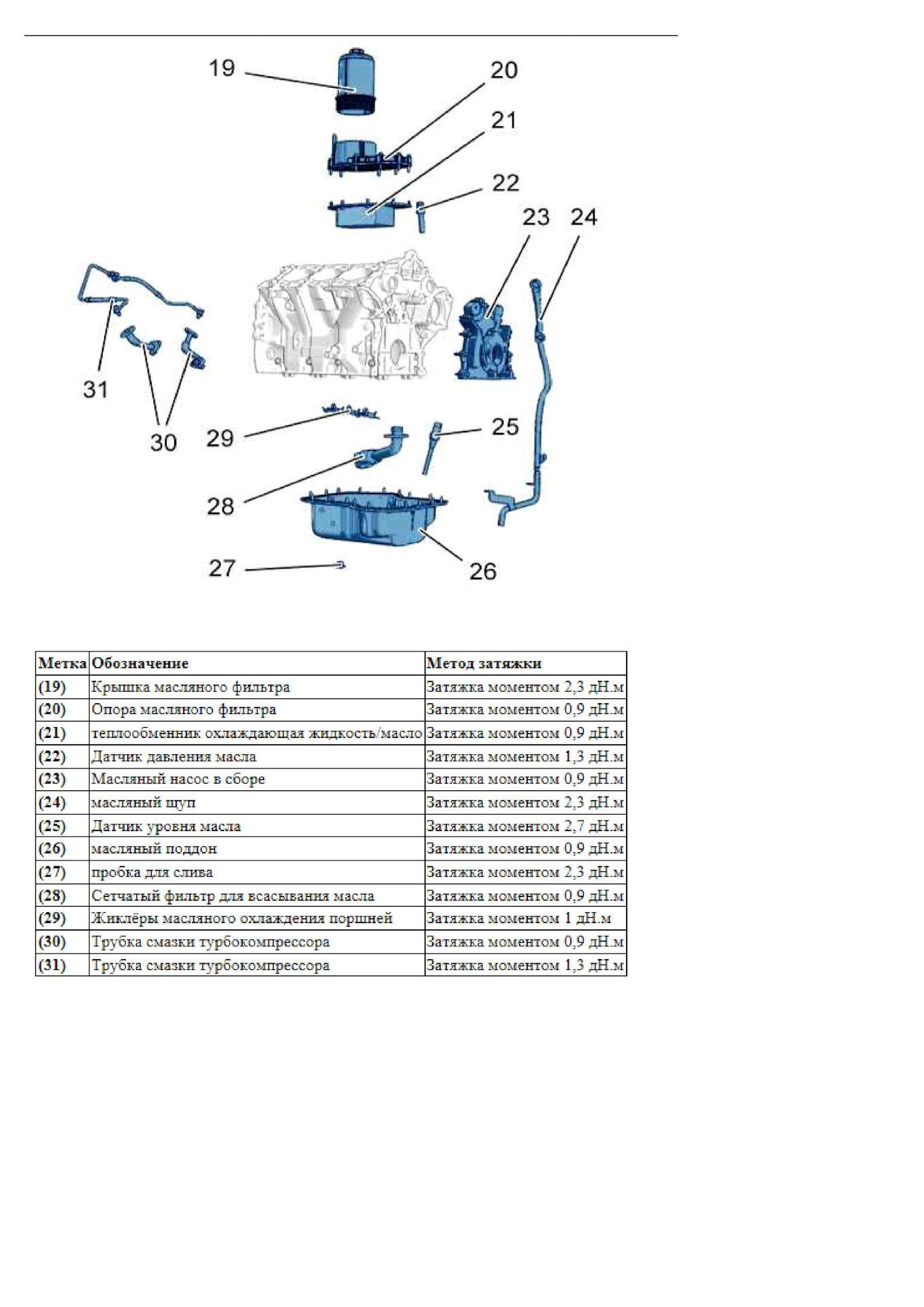 19
20
21
22
23
24
31
30
29
25
28
27
26

| Метка | Обозначение | Метод затяжки |
|---|---|---|
| (19) | Крышка масляного фильтра | Затяжка моментом 2,3 дН.м |
| (20) | Опора масляного фильтра | Затяжка моментом 0,9 дН.м |
| (21) | теплообменник охлаждающая жидкость/масло | Затяжка моментом 0,9 дН.м |
| (22) | Датчик давления масла | Затяжка моментом 1,3 дН.м |
| (23) | Масляный насос в сборе | Затяжка моментом 0,9 дН.м |
| (24) | масляный щуп | Затяжка моментом 2,3 дН.м |
| (25) | Датчик уровня масла | Затяжка моментом 2,7 дН.м |
| (26) | масляный поддон | Затяжка моментом 0,9 дН.м |
| (27) | пробка для слива | Затяжка моментом 2,3 дН.м |
| (28) | Сетчатый фильтр для всасывания масла | Затяжка моментом 0,9 дН.м |
| (29) | Жиклёры масляного охлаждения поршней | Затяжка моментом 1 дН.м |
| (30) | Трубка смазки турбокомпрессора | Затяжка моментом 0,9 дН.м |
| (31) | Трубка смазки турбокомпрессора | Затяжка моментом 1,3 дН.м |