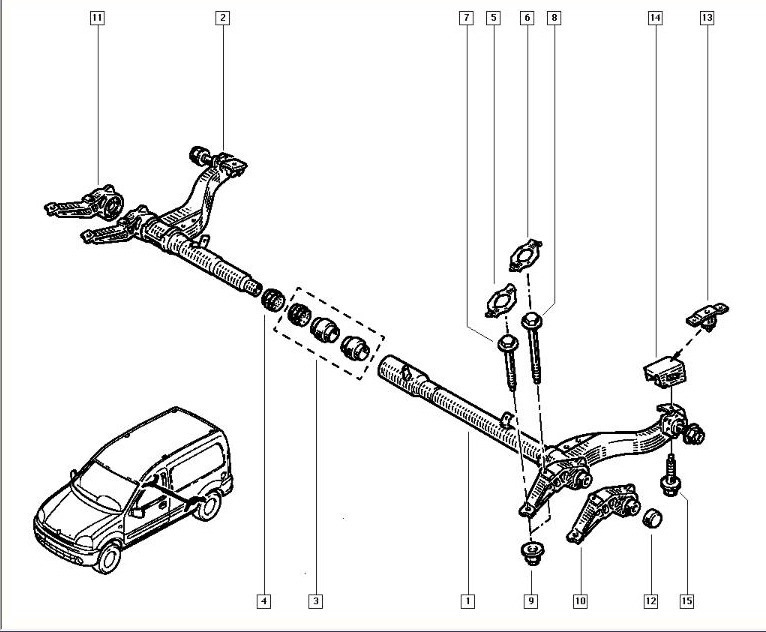 11
2
7
5
6
8
14
13
4
3
1
9
10
12
15