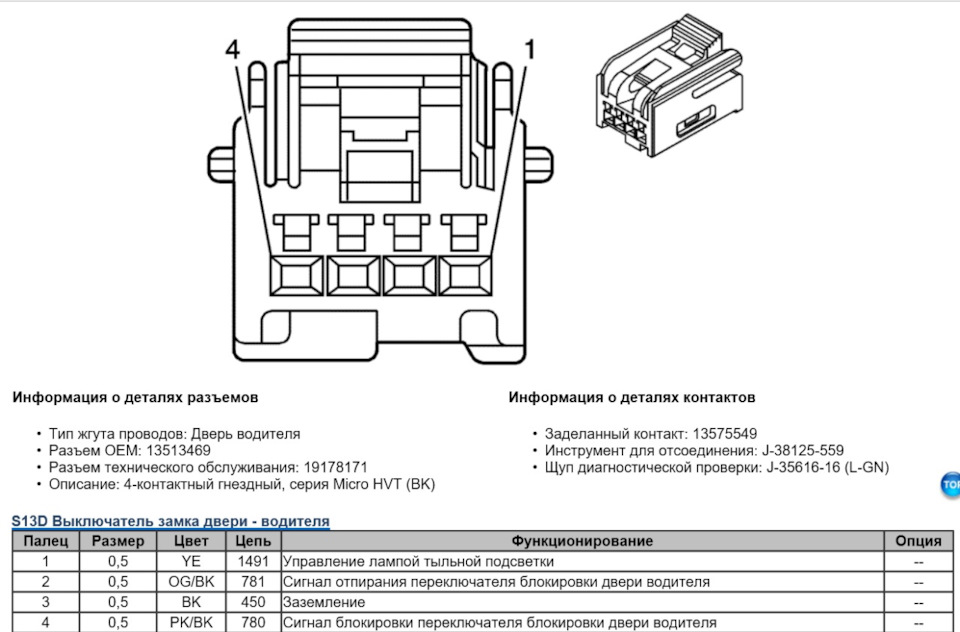 4

1

Информация о деталях разъемов

• Тип жгута проводов: Дверь водителя
• Разъем OEM: 13513469
• Разъем технического обслуживания: 19178171
• Описание: 4-контактный гнездный, серия Micro HVT (BK)

Информация о деталях контактов

• Заделанный контакт: 13575549
• Инструмент для отсоединения: J-38125-559
• Щуп диагностической проверки: J-35616-16 (L-GN)

TOP

S13D Выключатель замка двери - водителя

| Палец | Размер | Цвет | Цепь | Функционирование | Опция |
|---|---|---|---|---|---|
| 1 | 0,5 | YE | 1491 | Управление лампой тыльной подсветки | -- |
| 2 | 0,5 | OG/BK | 781 | Сигнал отпирания переключателя блокировки двери водителя | -- |
| 3 | 0,5 | BK | 450 | Заземление | -- |
| 4 | 0,5 | PK/BK | 780 | Сигнал блокировки переключателя блокировки двери водителя | -- |