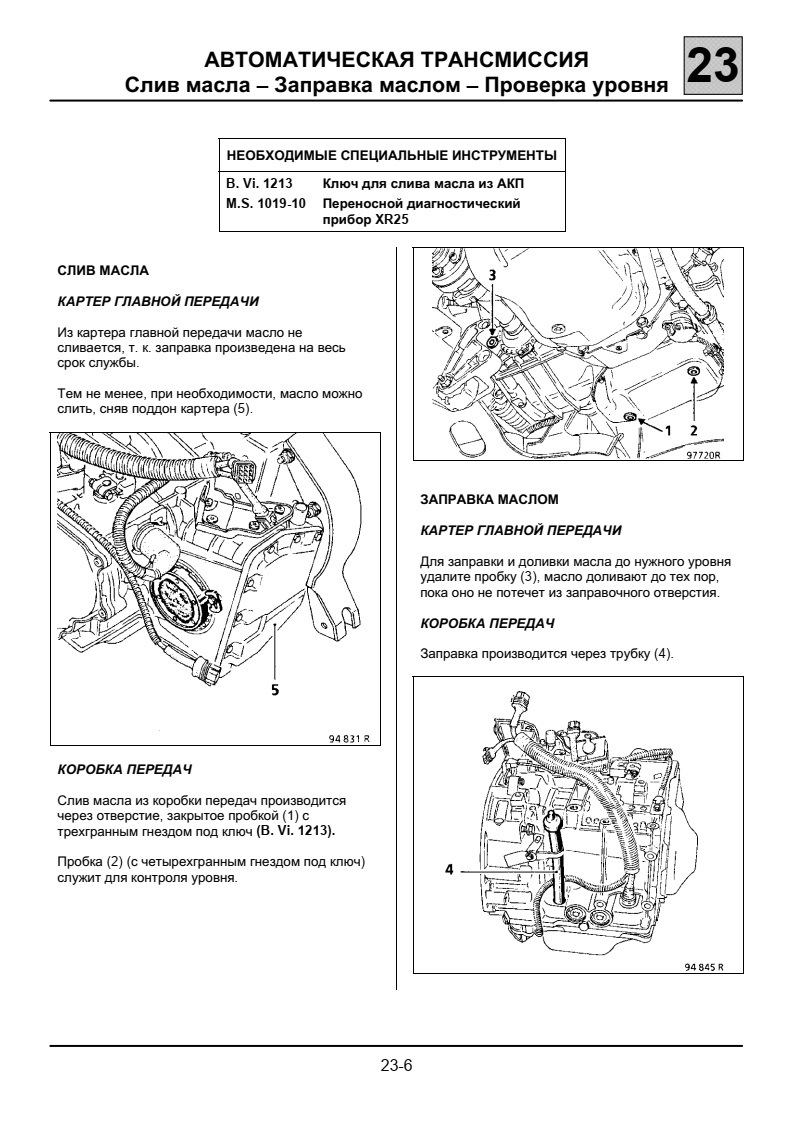 АВТОМАТИЧЕСКАЯ ТРАНСМИССИЯ
Слив масла – Заправка маслом – Проверка уровня

23

| НЕОБХОДИМЫЕ СПЕЦИАЛЬНЫЕ ИНСТРУМЕНТЫ | |
|---|---|
| B. Vi. 1213 | Ключ для слива масла из АКП |
| M.S. 1019-10 | Переносной диагностический прибор XR25 |

СЛИВ МАСЛА

КАРТЕР ГЛАВНОЙ ПЕРЕДАЧИ

Из картера главной передачи масло не сливается, т. к. заправка произведена на весь срок службы.

Тем не менее, при необходимости, масло можно слить, сняв поддон картера (5).

5

94 831 R

КОРОБКА ПЕРЕДАЧ

Слив масла из коробки передач производится через отверстие, закрытое пробкой (1) с трехгранным гнездом под ключ (B. Vi. 1213).

Пробка (2) (с четырехгранным гнездом под ключ) служит для контроля уровня.

3

1

2

97720R

ЗАПРАВКА МАСЛОМ

КАРТЕР ГЛАВНОЙ ПЕРЕДАЧИ

Для заправки и доливки масла до нужного уровня удалите пробку (3), масло доливают до тех пор, пока оно не потечет из заправочного отверстия.

КОРОБКА ПЕРЕДАЧ

Заправка производится через трубку (4).

4

94 845 R

23-6