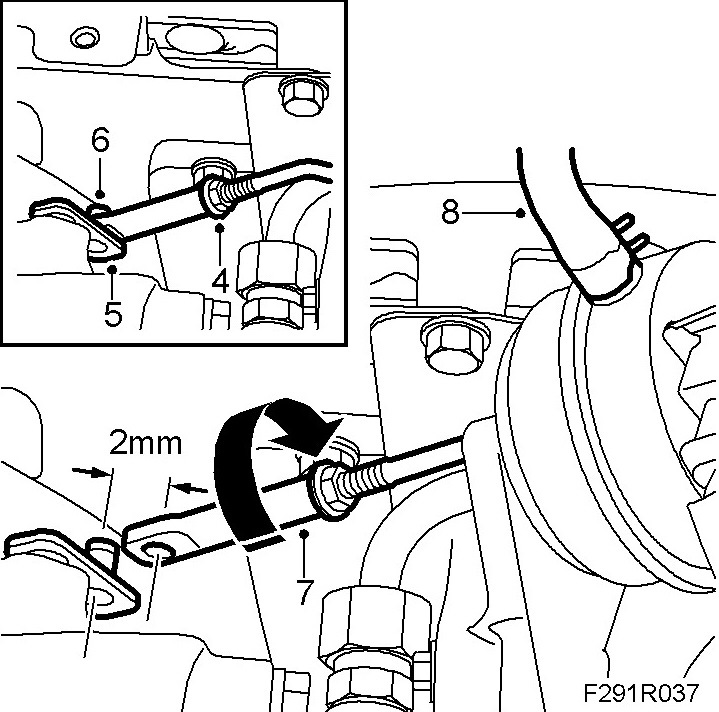 6
4
5
8
2mm
7
F291R037